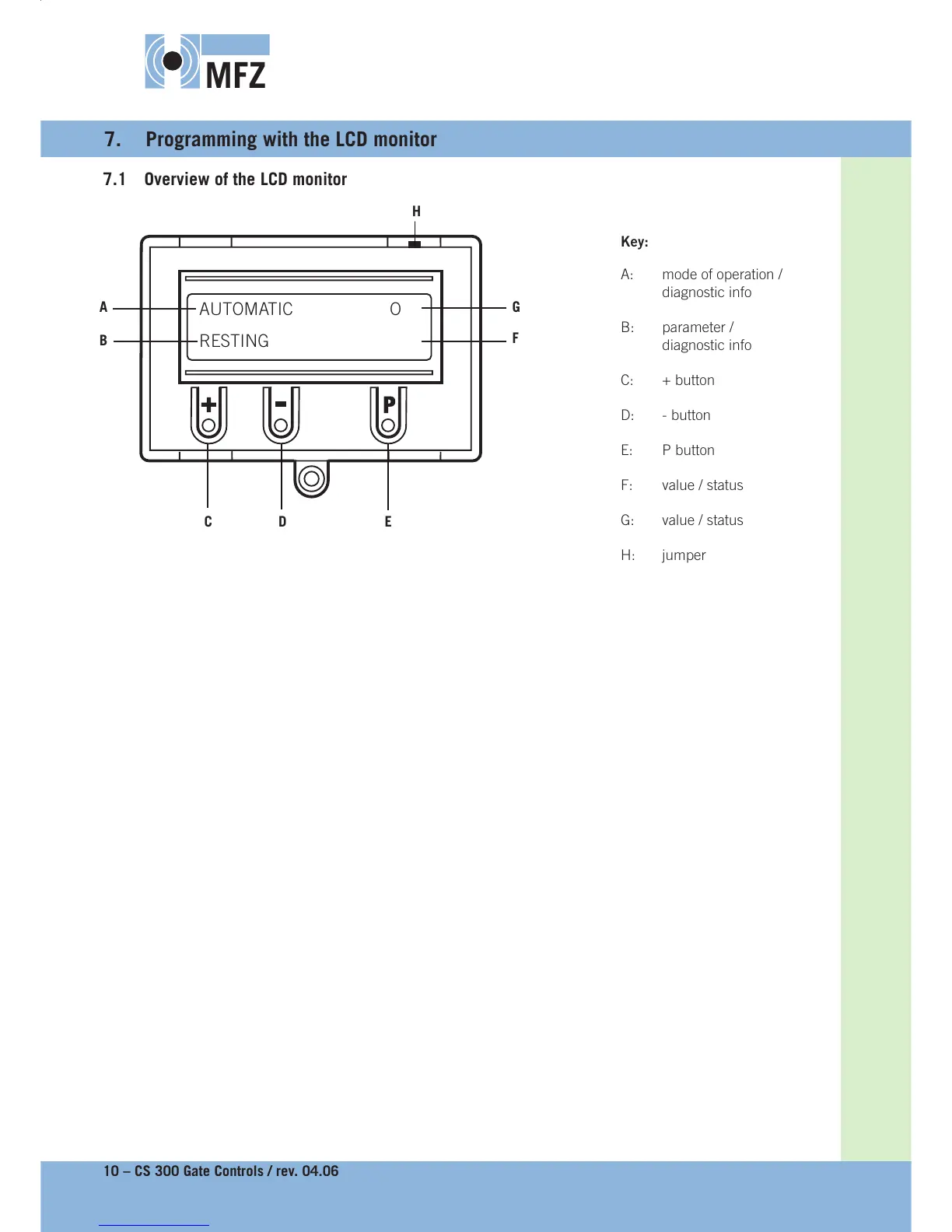 MFZ

7. Programming with the LCD monitor

7.1 Overview of the LCD monitor

H

A

B

AUTOMATIC O

RESTING

G

F

+ - P

C D E

Key:

A: mode of operation / diagnostic info

B: parameter / diagnostic info

C: + button

D: - button

E: P button

F: value / status

G: value / status

H: jumper

10 – CS 300 Gate Controls / rev. 04.06