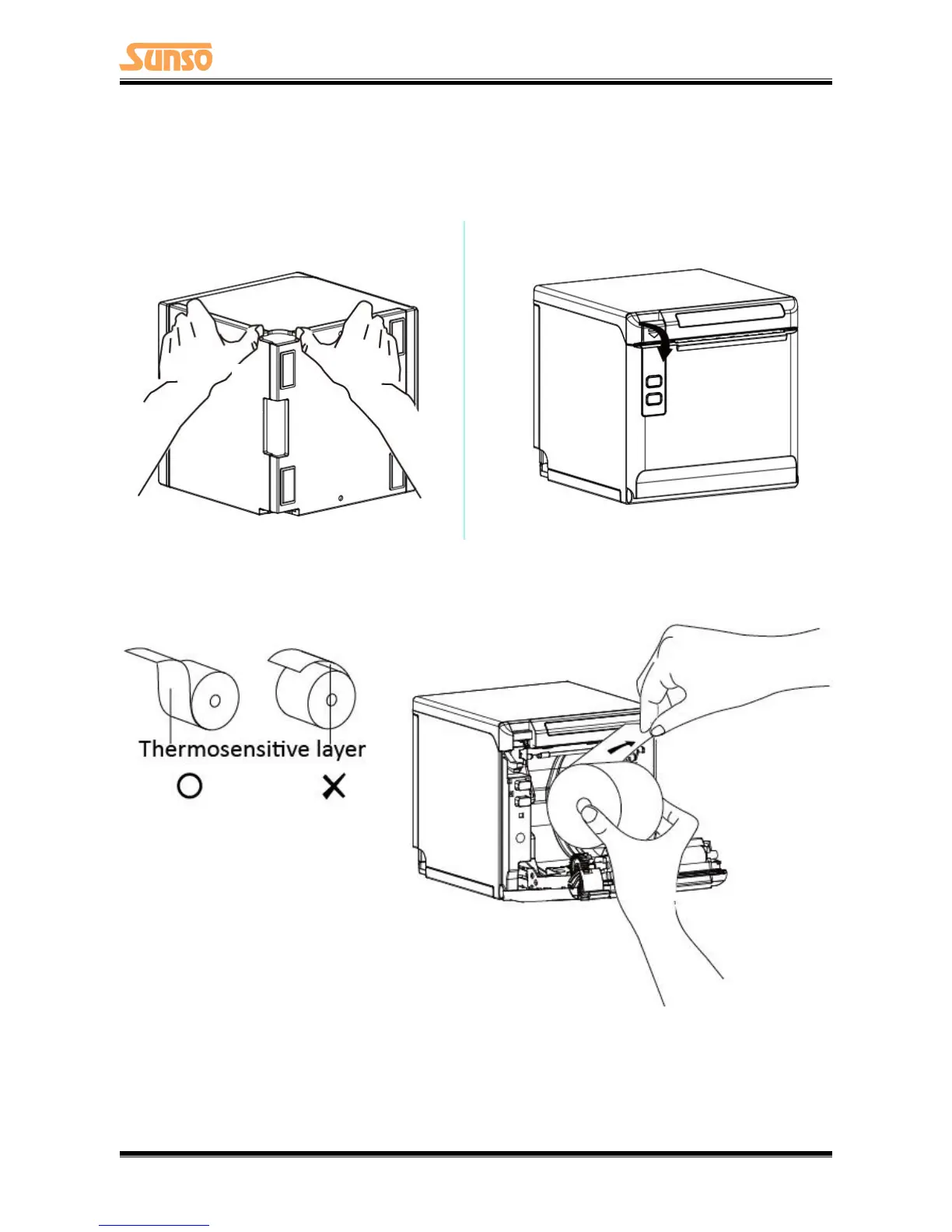 Sunso

Thermosensitive layer

○ ×