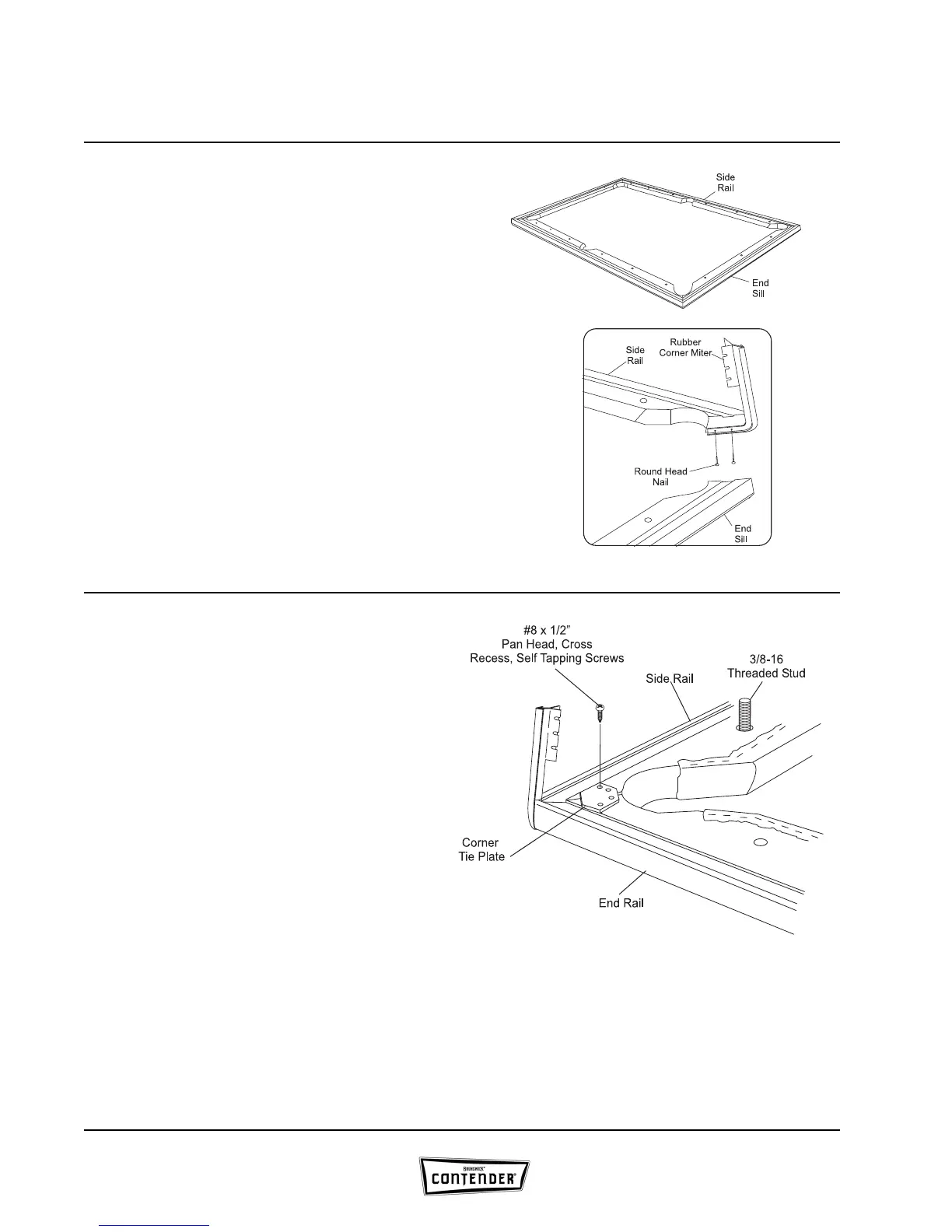 Side Rail

End Sill

Side Rail

Rubber Corner Miter

Round Head Nail

End Sill

#8 x 1/2"
Pan Head, Cross Recess, Self Tapping Screws

3/8-16 Threaded Stud

Side Rail

Corner Tie Plate

End Rail

BRUNSWICK
CONTENDER