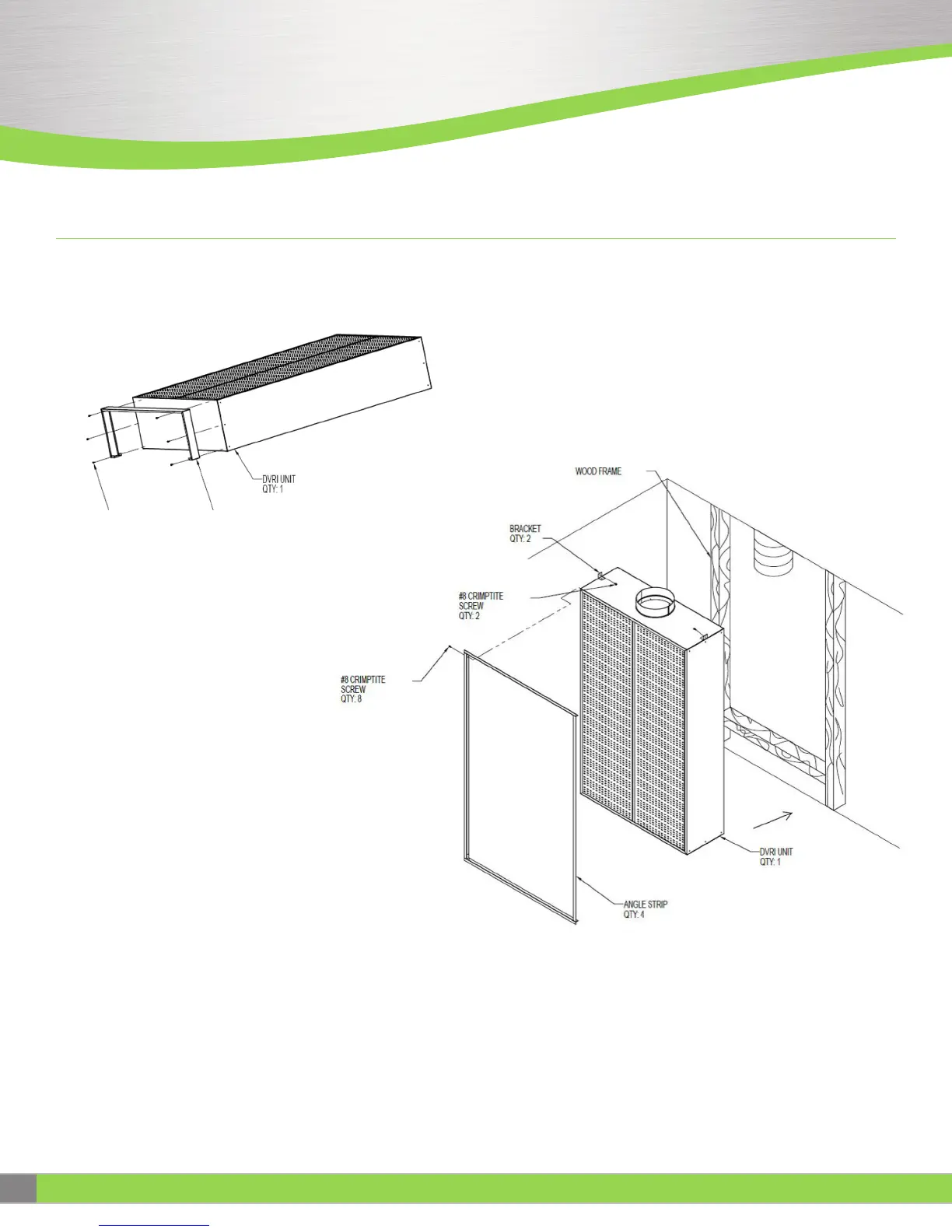 DVRI UNIT
QTY: 1

WOOD FRAME

BRACKET
QTY: 2

#8 CRIMPTITE
SCREW
QTY: 2

#8 CRIMPTITE
SCREW
QTY: 8

DVRI UNIT
QTY: 1

ANGLE STRIP
QTY: 4