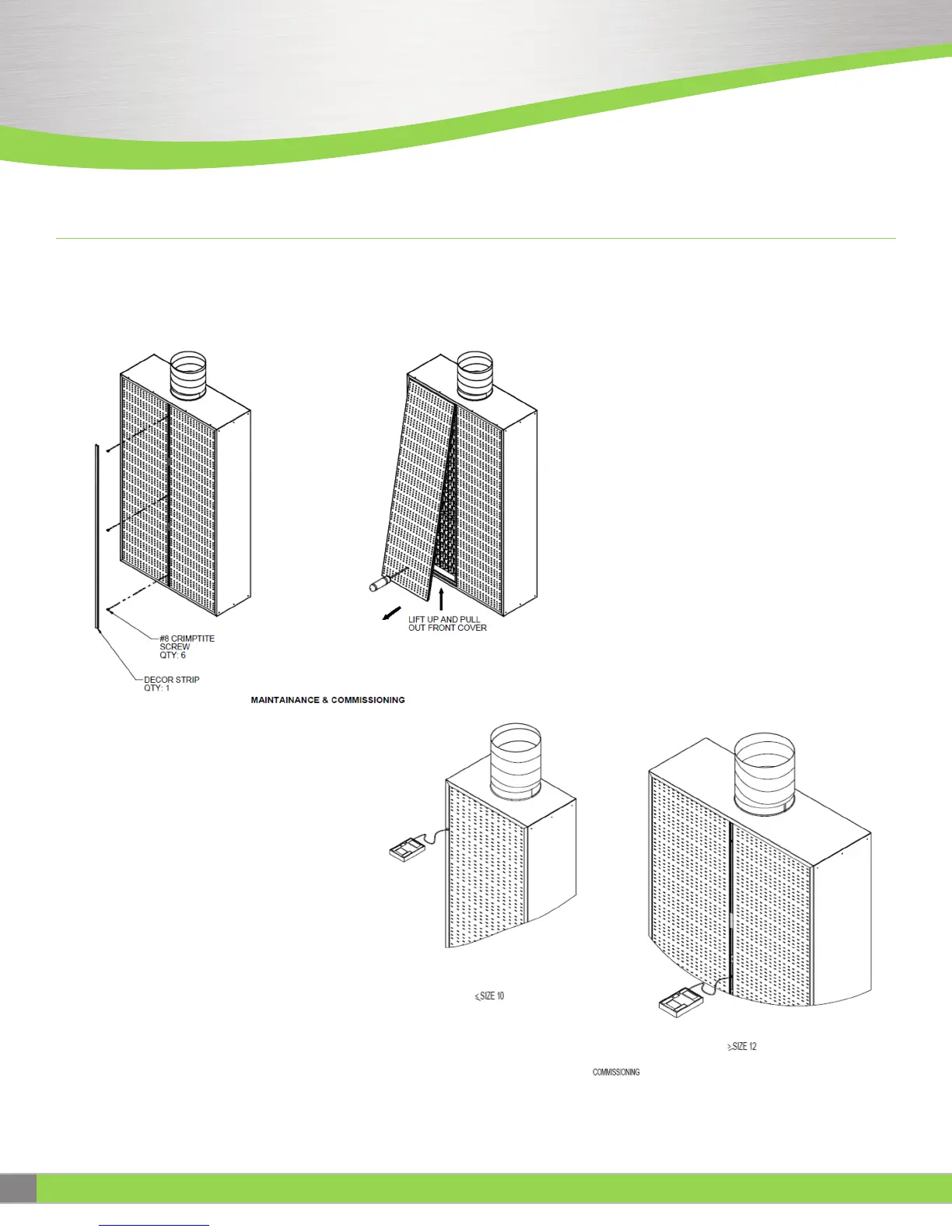 #8 CRIMPTITE SCREW QTY: 6

DECOR STRIP QTY: 1

LIFT UP AND PULL OUT FRONT COVER

MAINTAINANCE & COMMISSIONING

$\leq$SIZE 10

$\geq$SIZE 12

COMMISSIONING