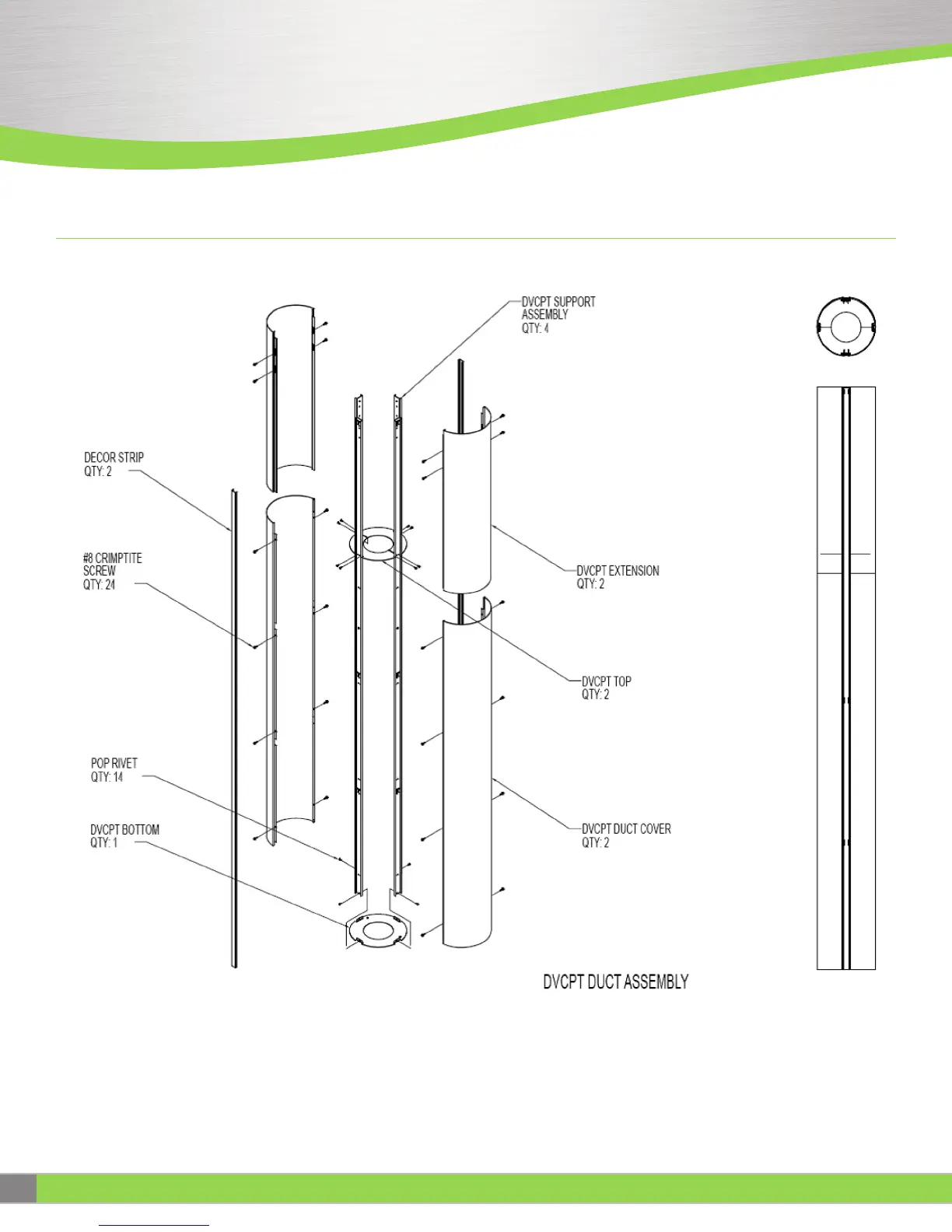 DVCPT SUPPORT ASSEMBLY
QTY: 4

DECOR STRIP
QTY: 2

#8 CRIMPTITE SCREW
QTY: 24

DVCPT EXTENSION
QTY: 2

DVCPT TOP
QTY: 2

POP RIVET
QTY: 14

DVCPT BOTTOM
QTY: 1

DVCPT DUCT COVER
QTY: 2

DVCPT DUCT ASSEMBLY