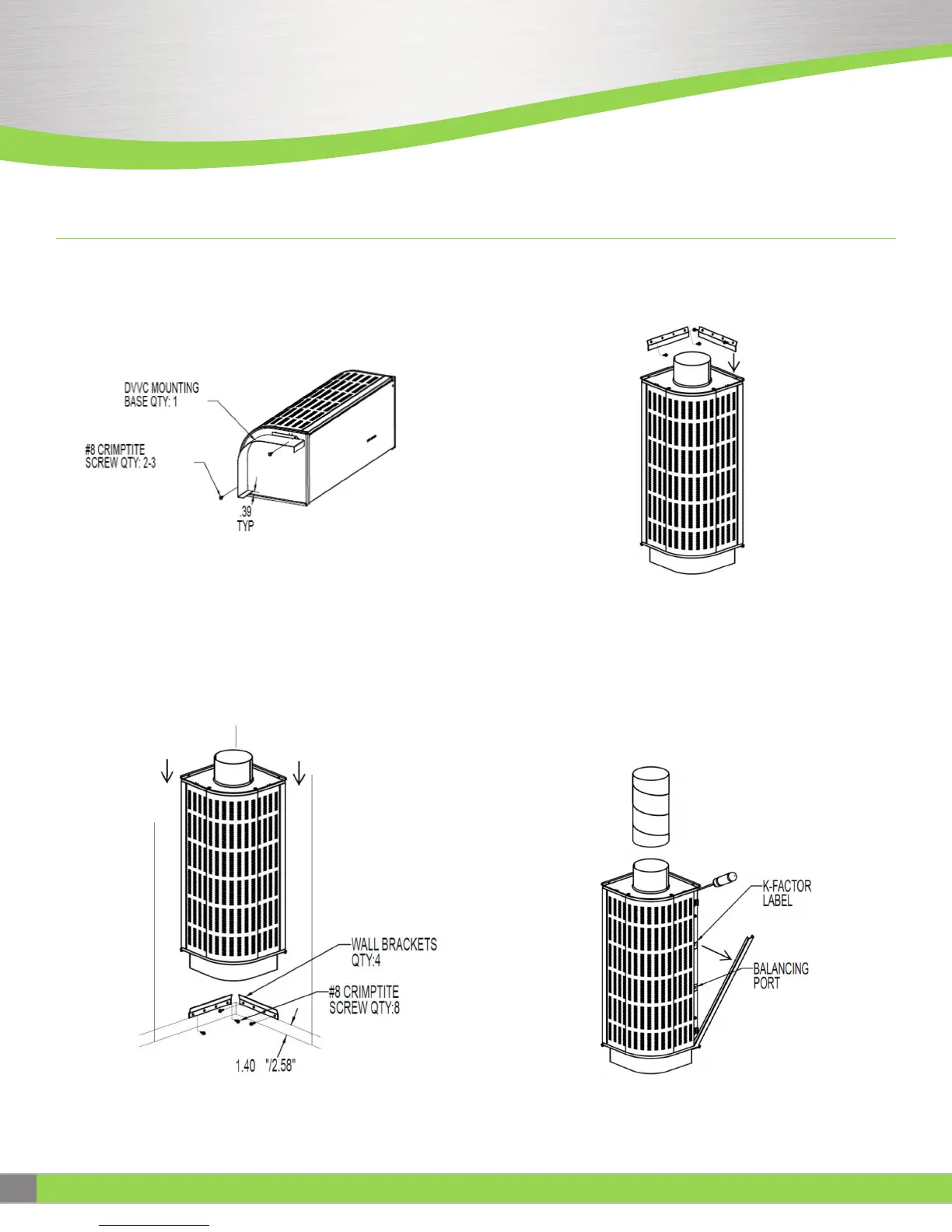 DVVC MOUNTING BASE QTY: 1

#8 CRIMPTITE SCREW QTY: 2-3

.39 TYP

WALL BRACKETS QTY:4

#8 CRIMPTITE SCREW QTY:8

1.40 "/2.58"

K-FACTOR LABEL

BALANCING PORT