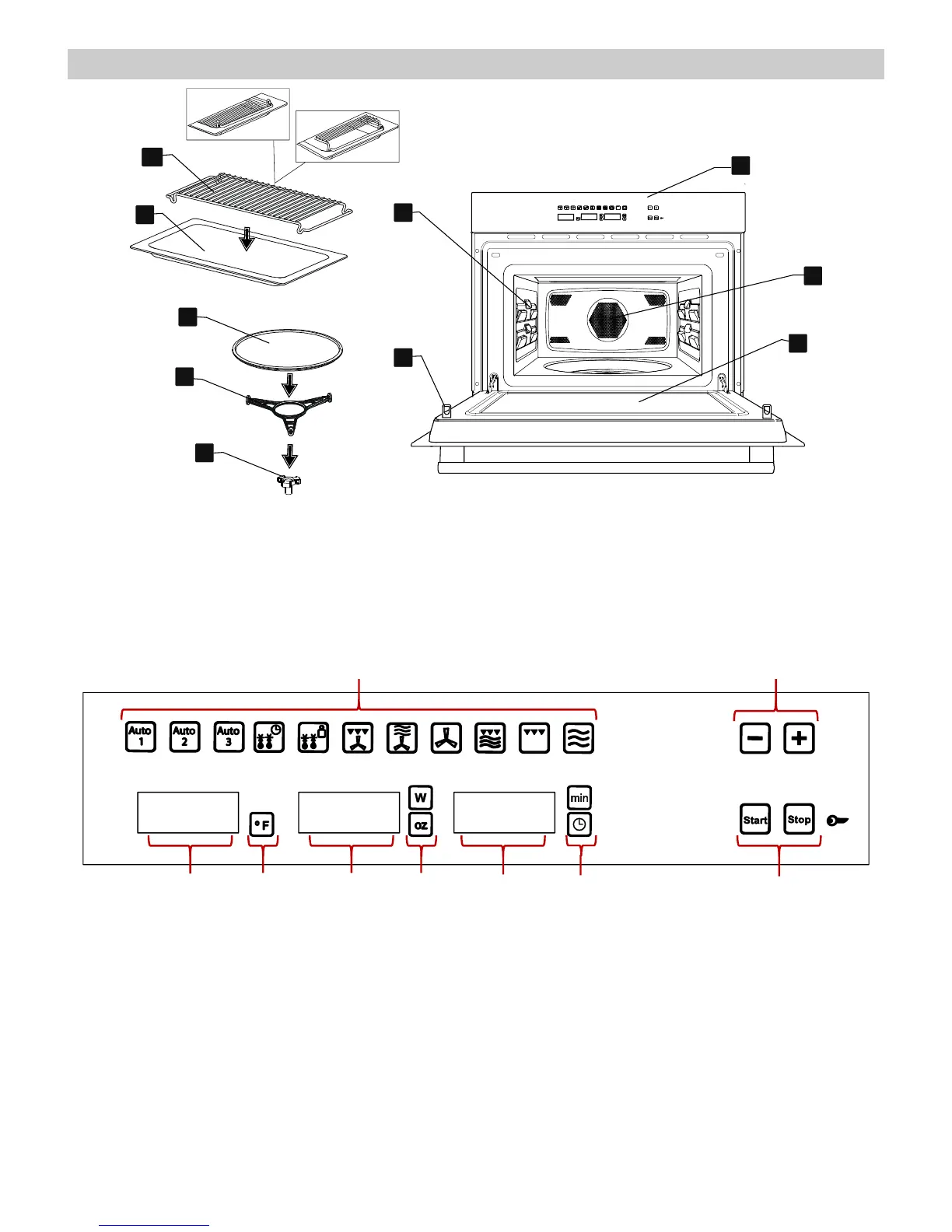 Auto 1

Auto 2

Auto 3

°F

W

oz

min

Start

Stop