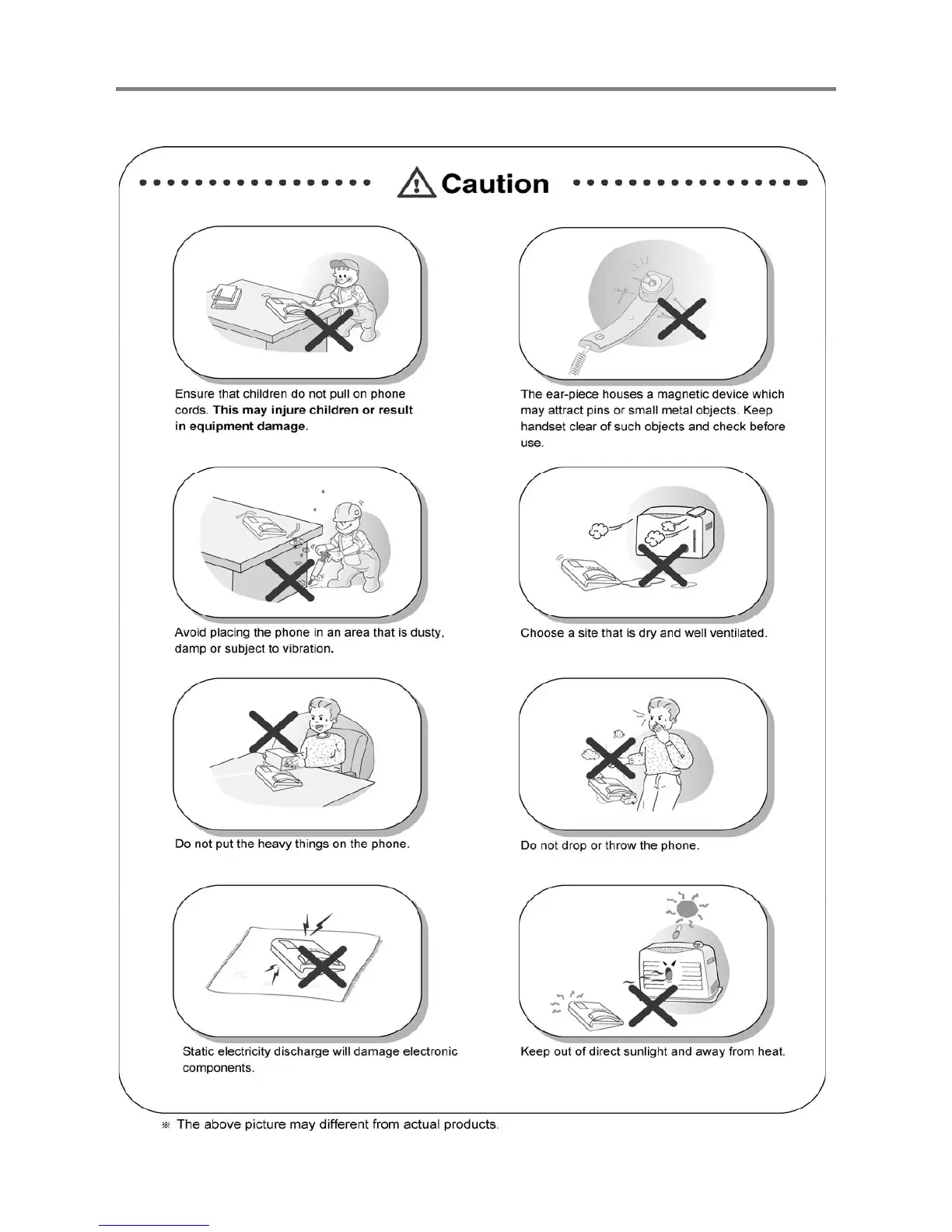 Caution

Ensure that children do not pull on phone cords. This may injure children or result in equipment damage.

The ear-piece houses a magnetic device which may attract pins or small metal objects. Keep handset clear of such objects and check before use.

Avoid placing the phone in an area that is dusty, damp or subject to vibration.

Choose a site that is dry and well ventilated.

Do not put the heavy things on the phone.

Do not drop or throw the phone.

Static electricity discharge will damage electronic components.

Keep out of direct sunlight and away from heat.

※ The above picture may different from actual products.