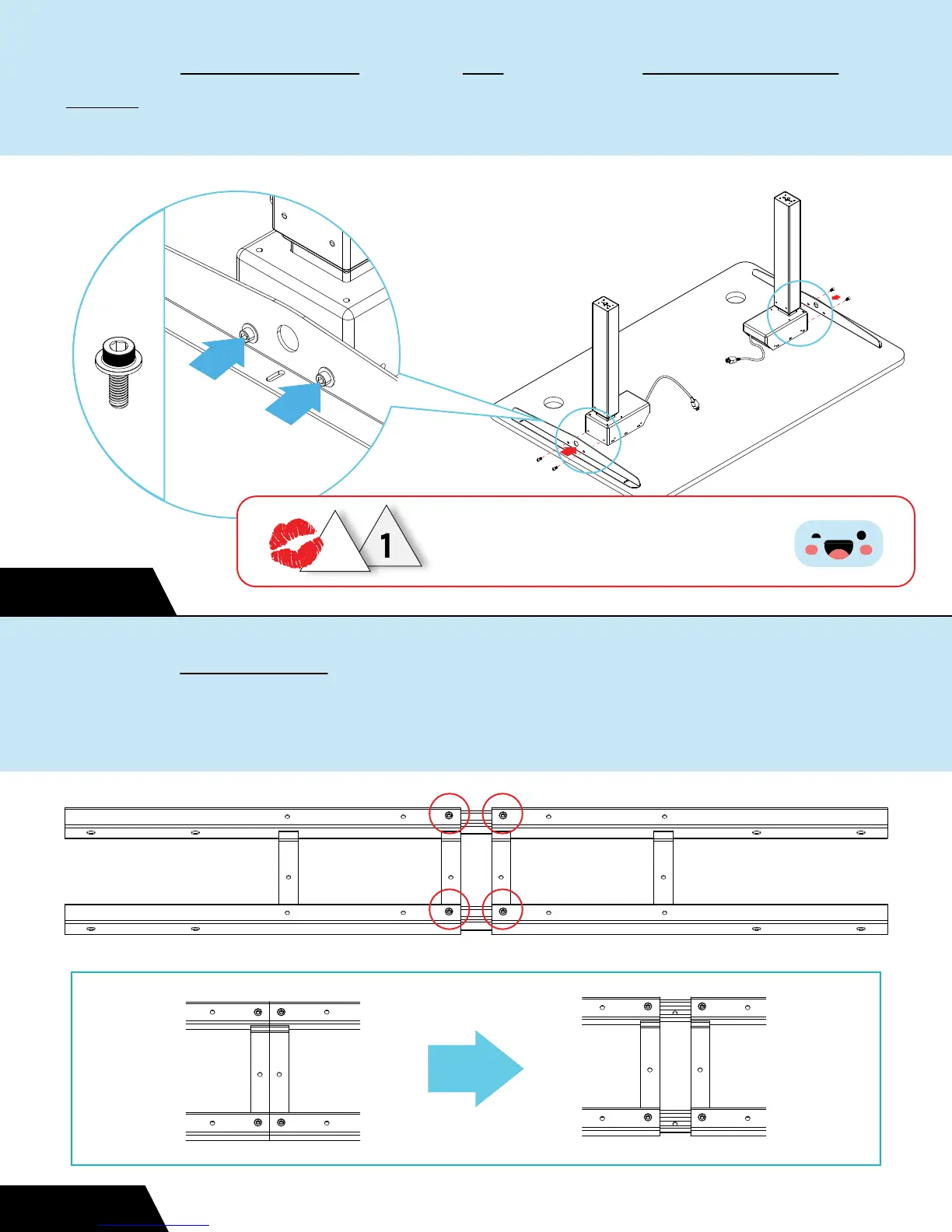 1