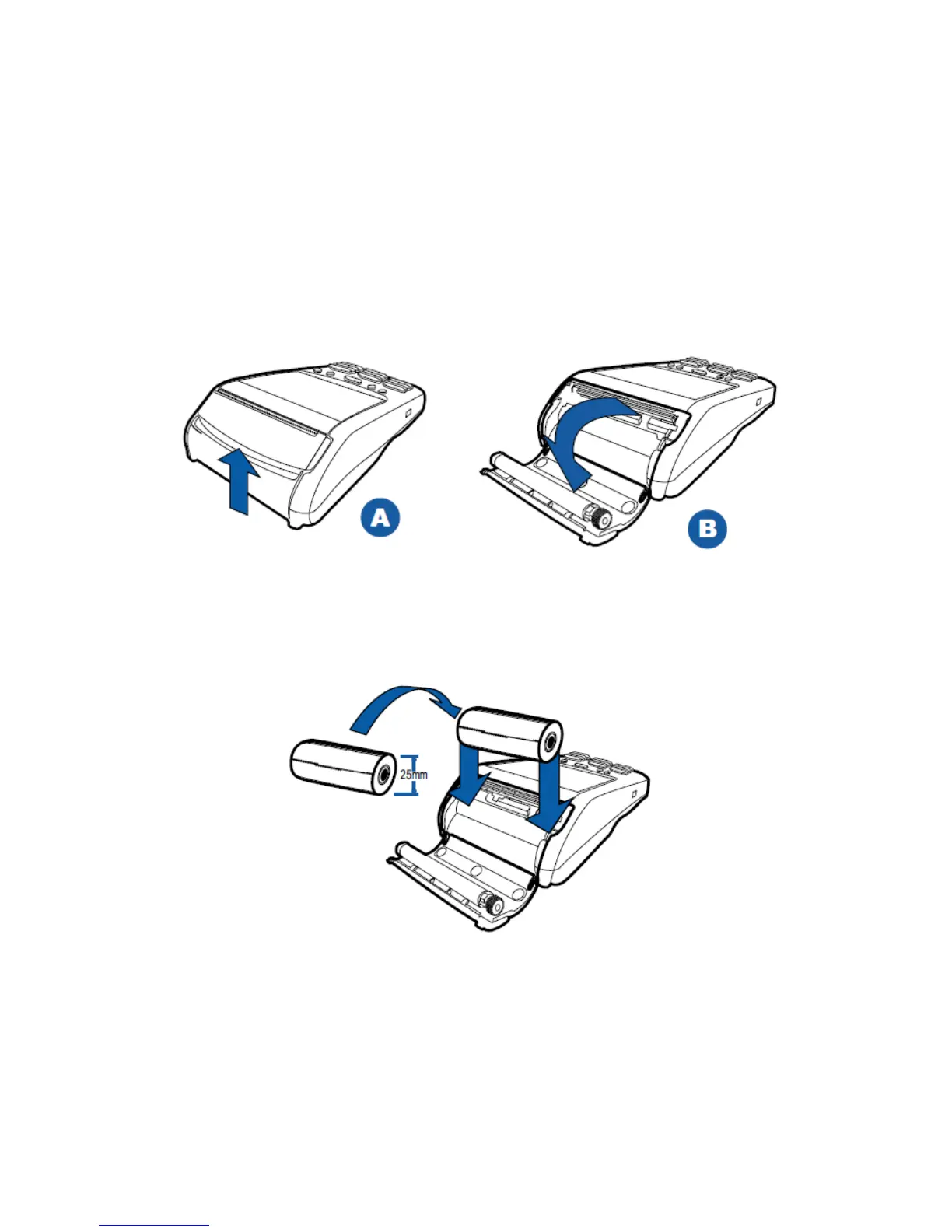 A

B

25mm