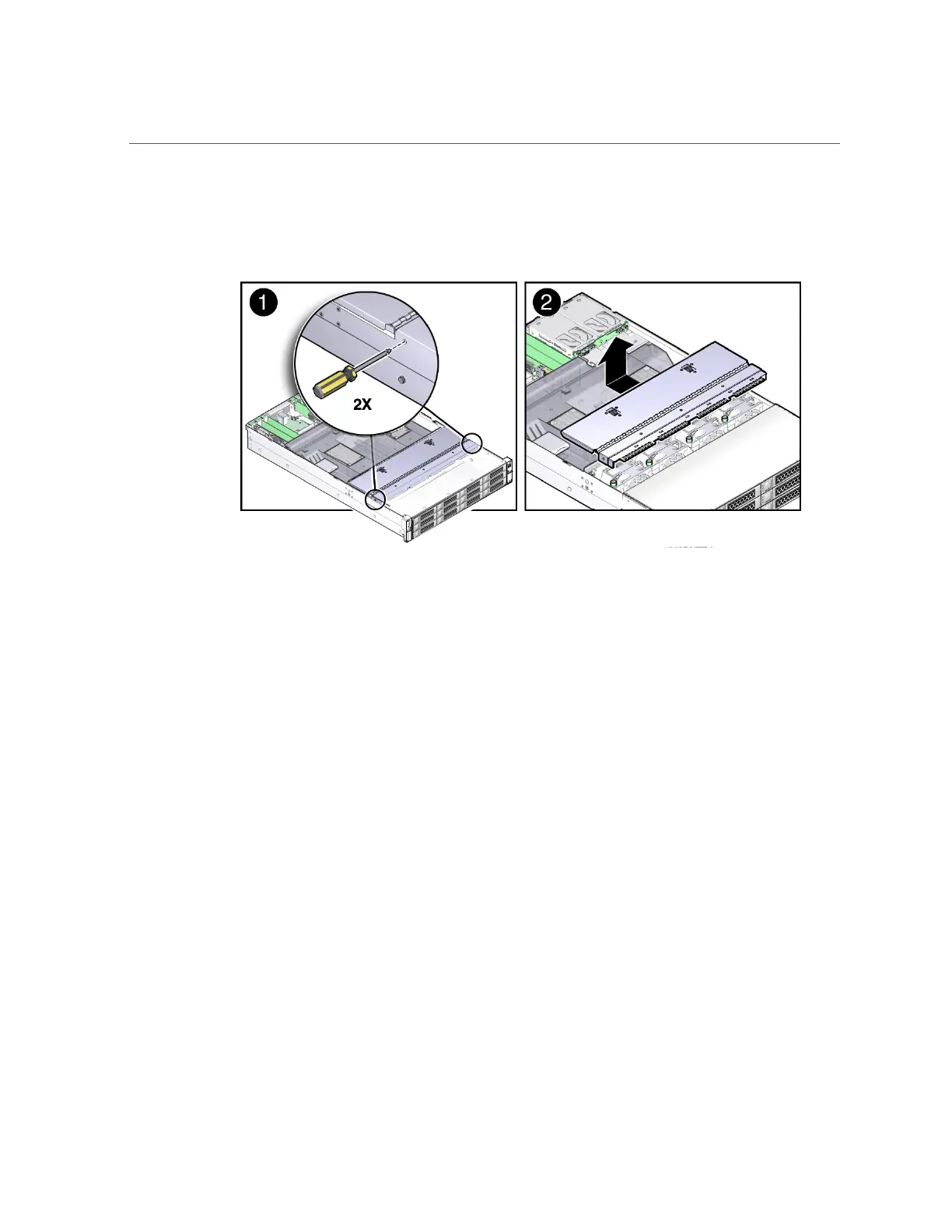 1

2X

2