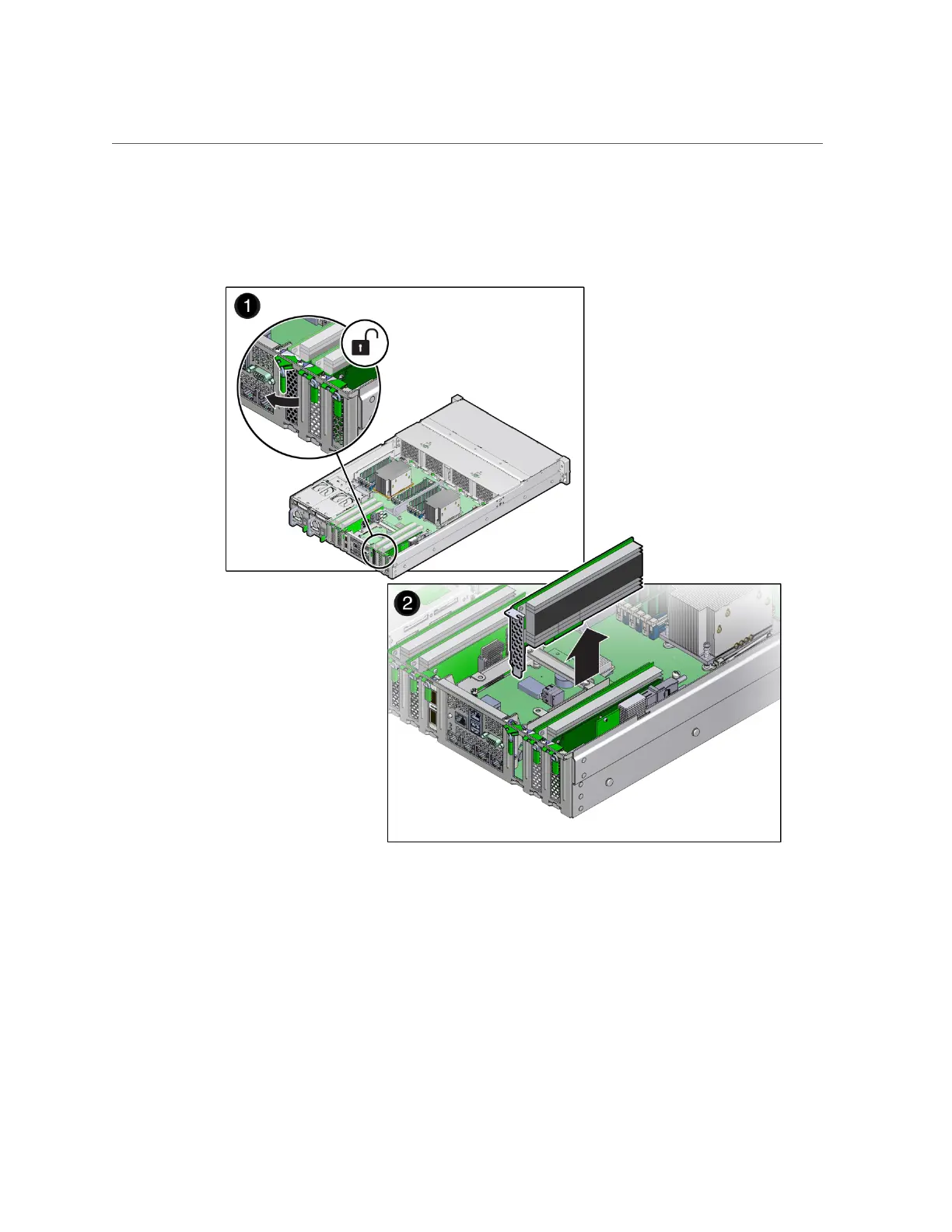 1

2