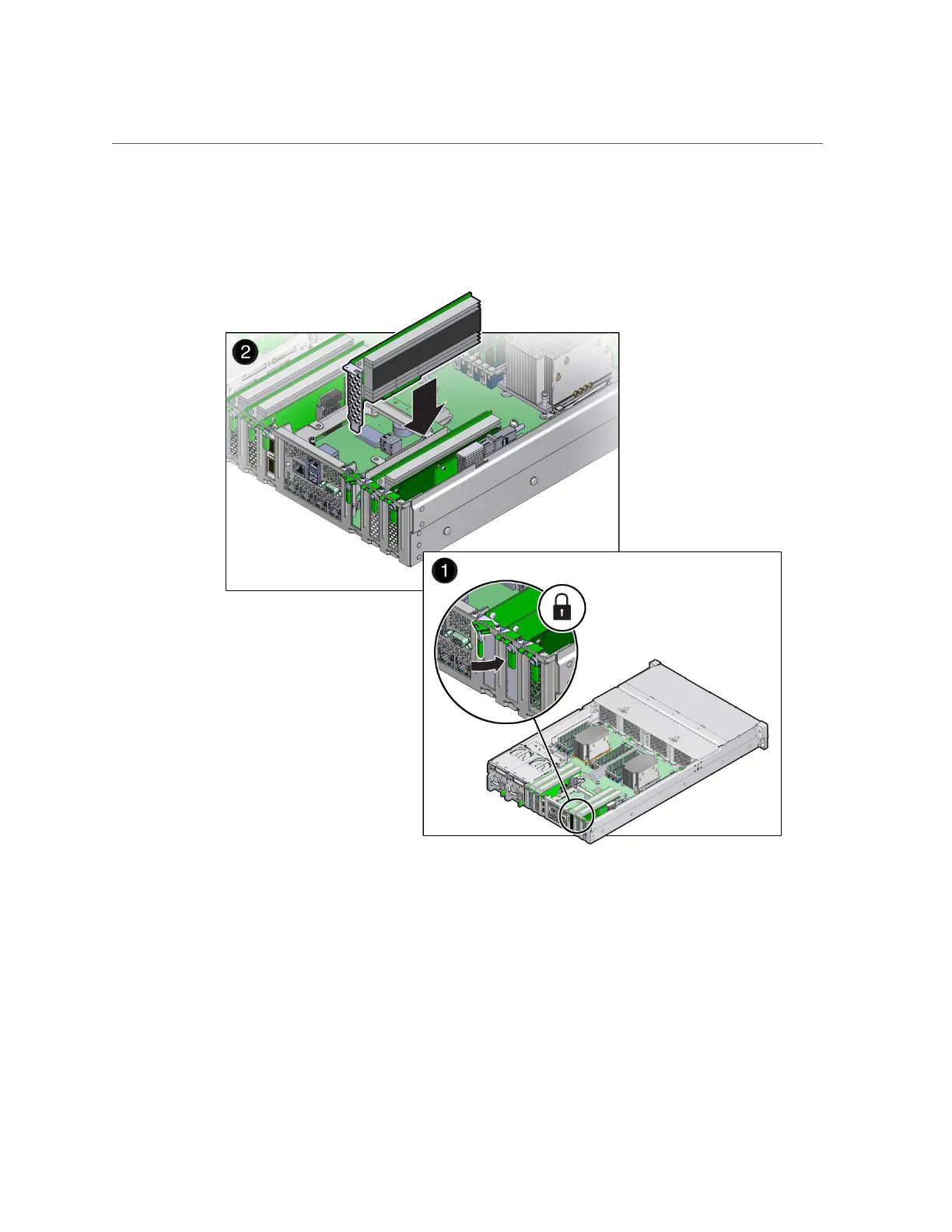 2

1