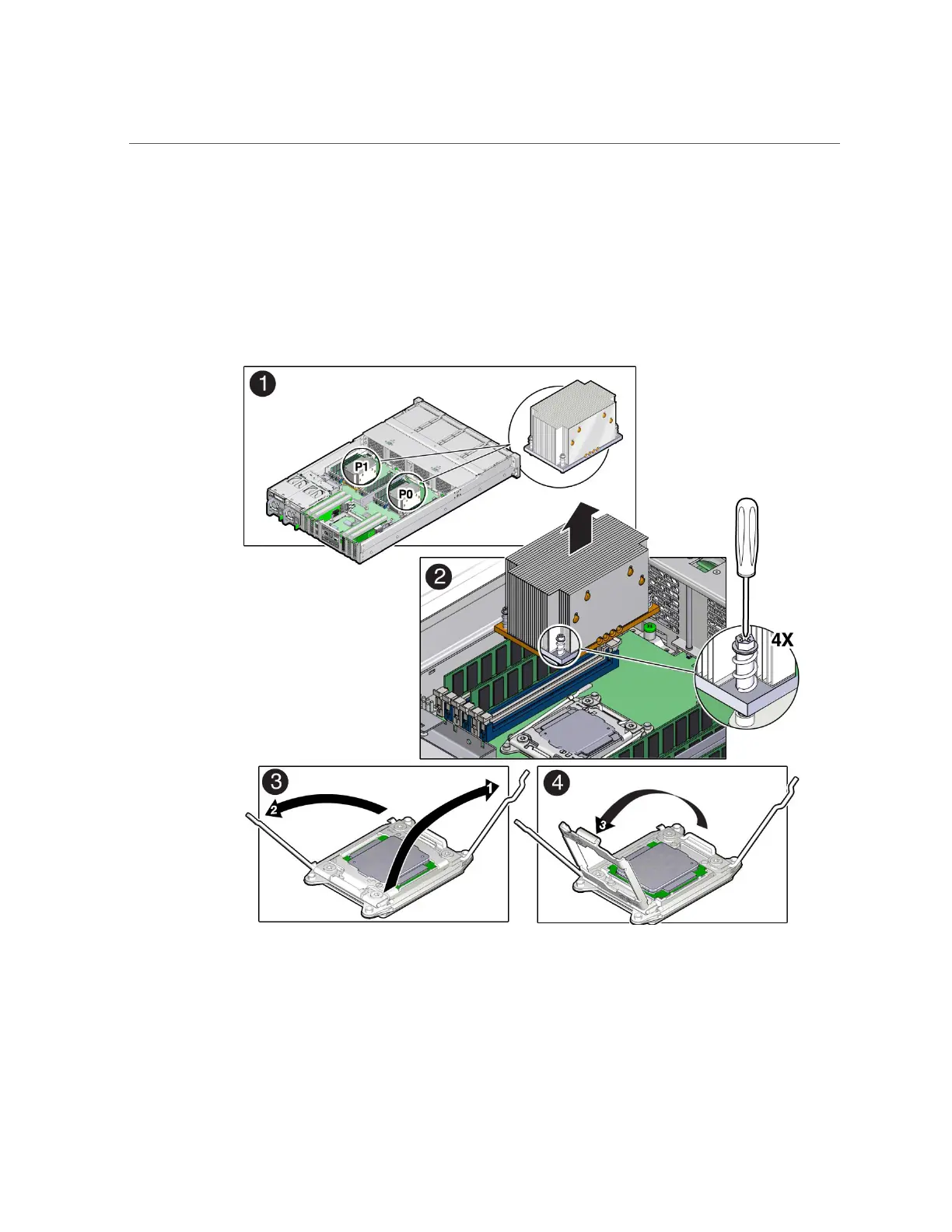 1
P1
P0
2
4X
3
2
1
4
3