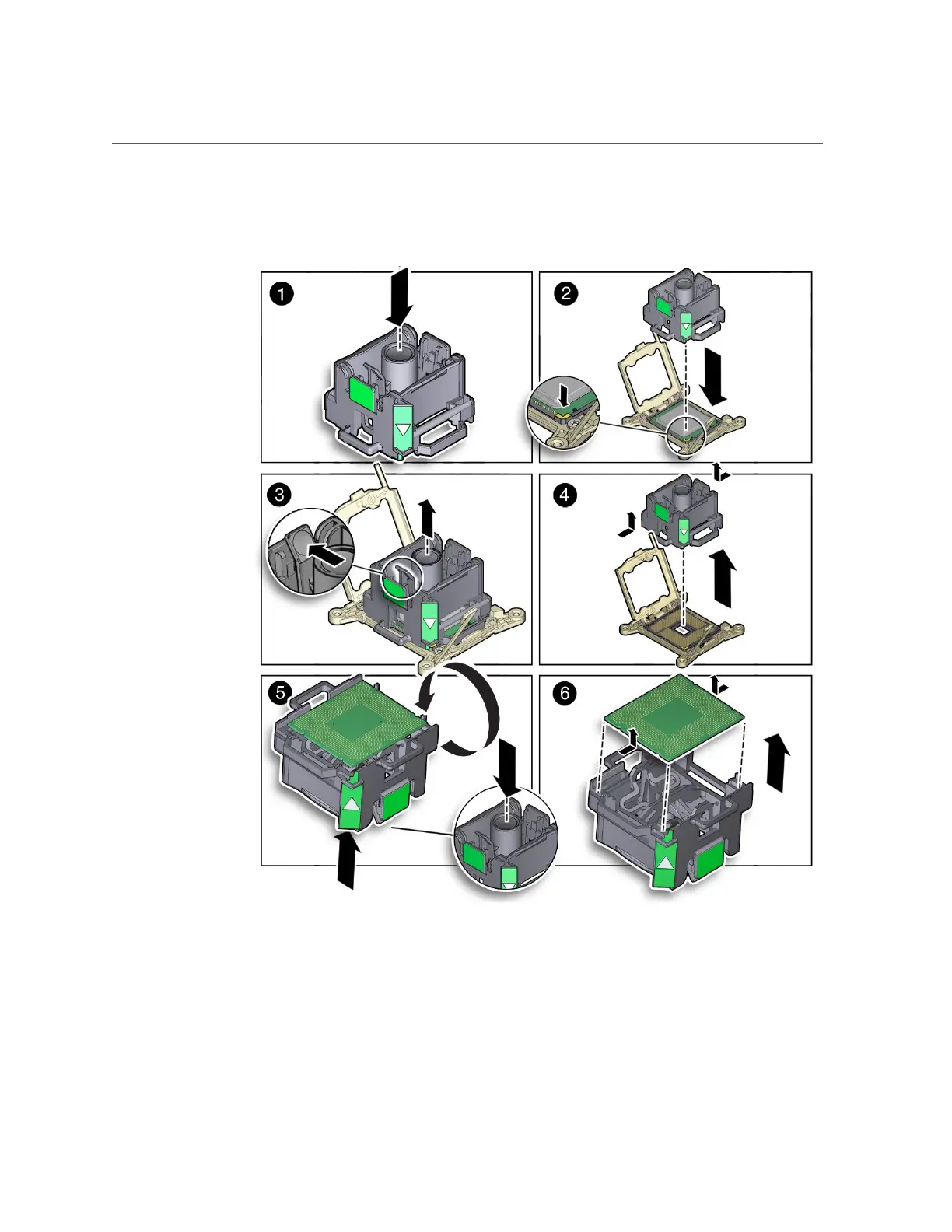 1

2

3

4

5

6