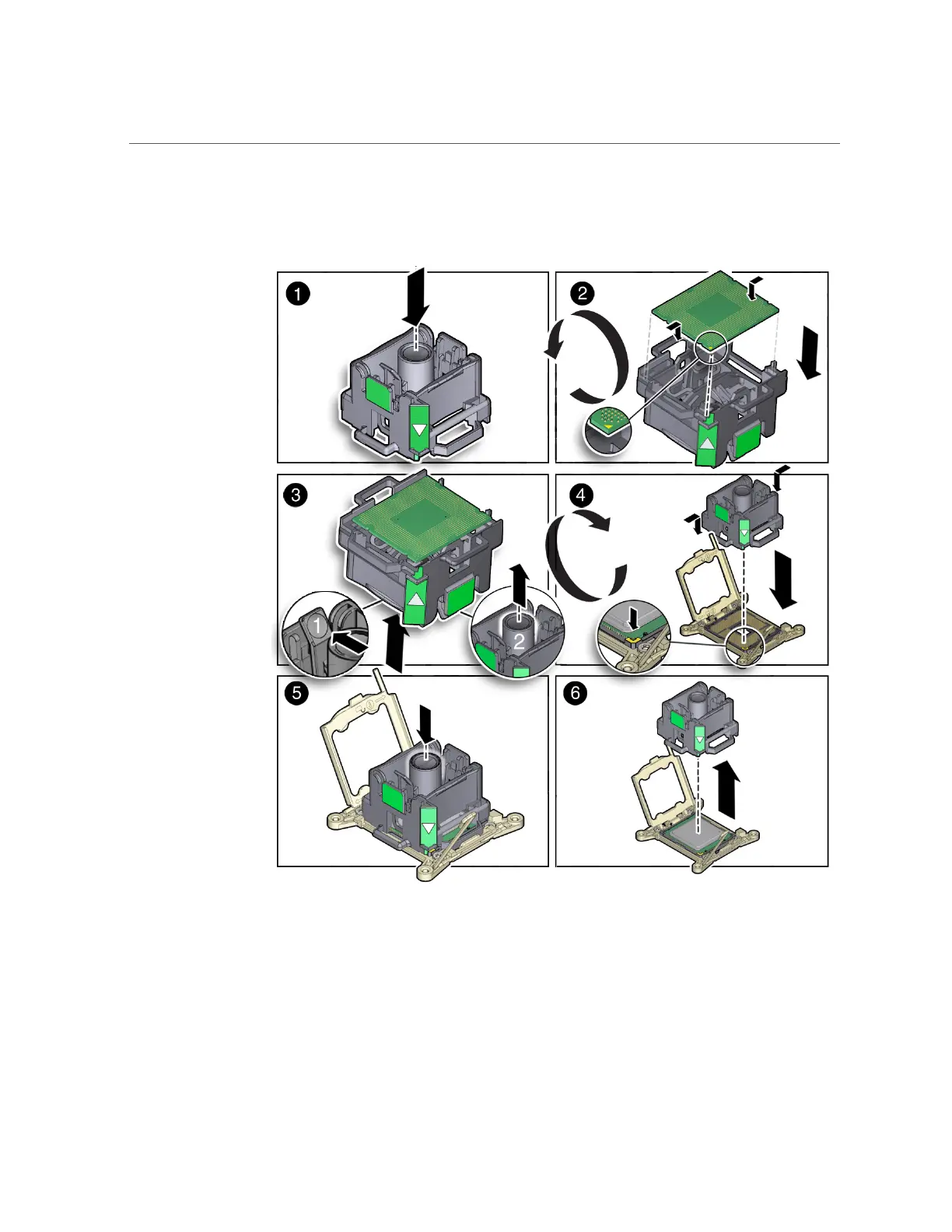 1

2

3

1

2

4

5

6