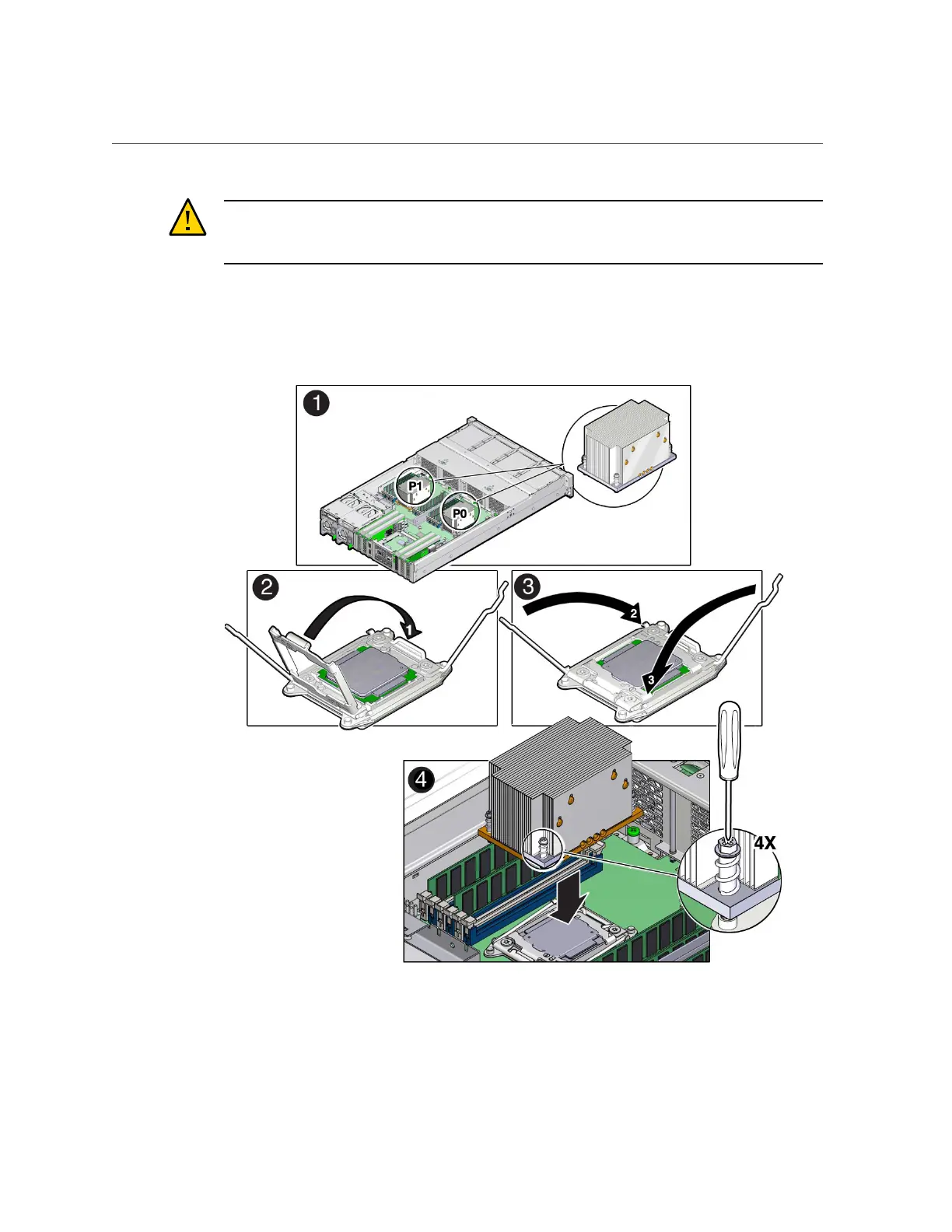 1

P1

P0

2

1

3

2

3

4

4X