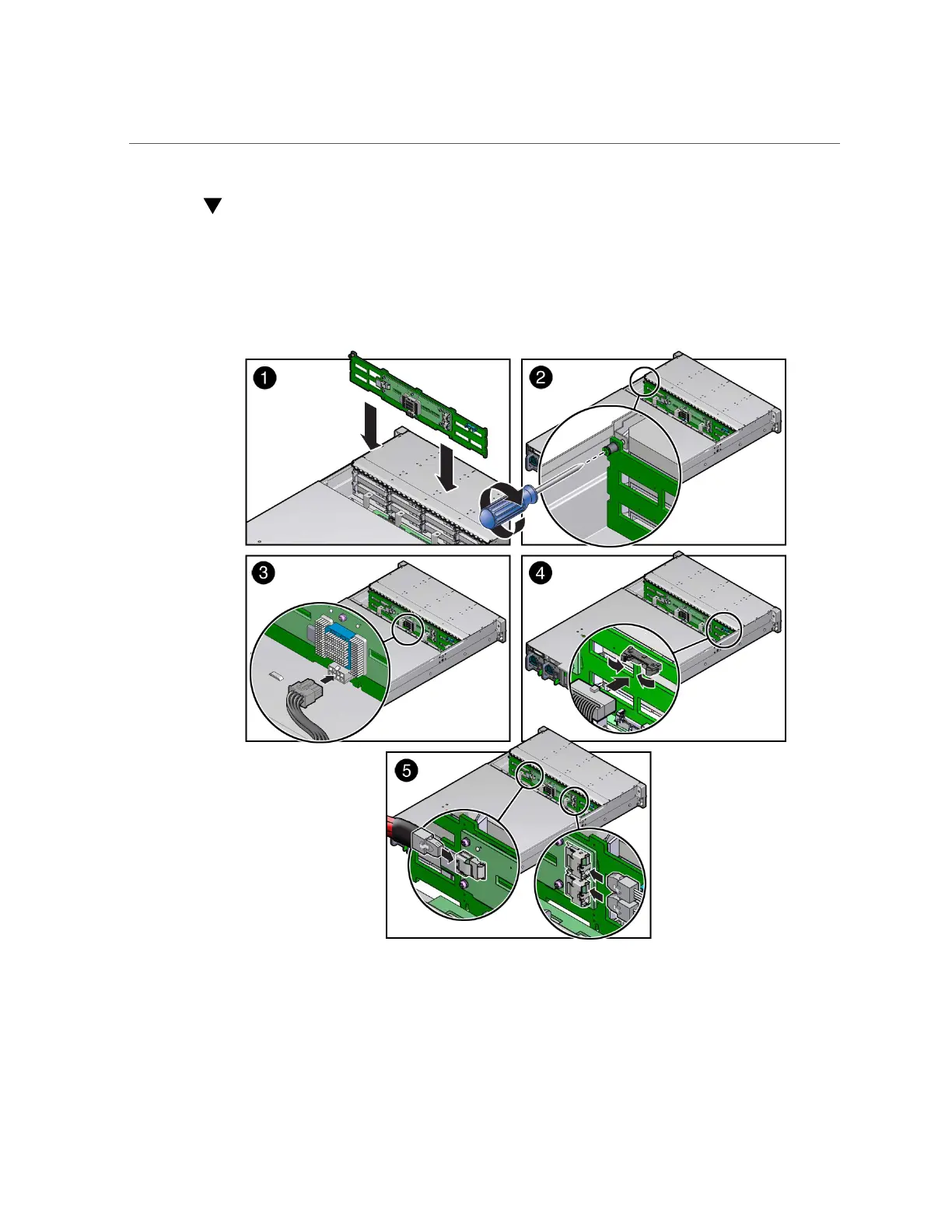 1

2

3

4

5