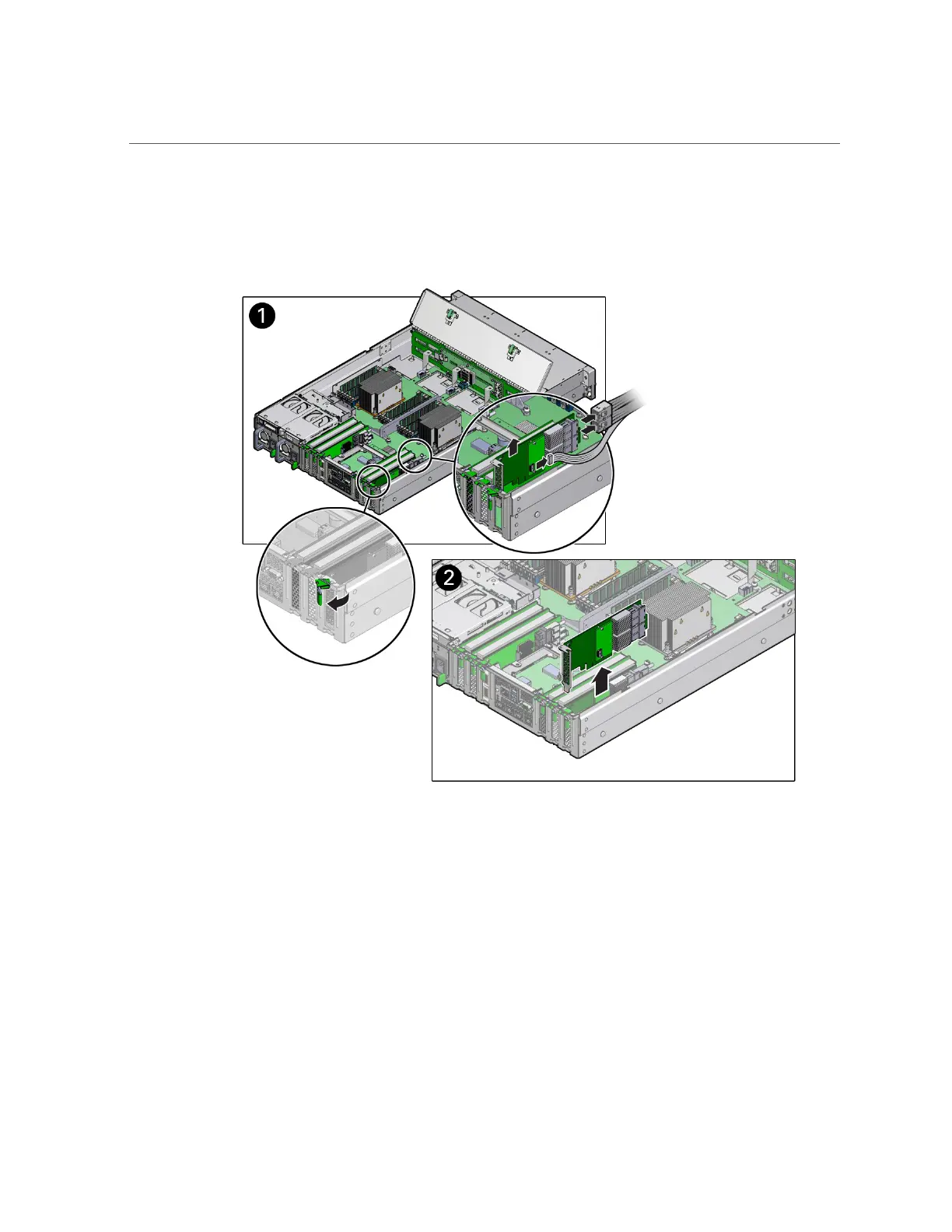 1

2