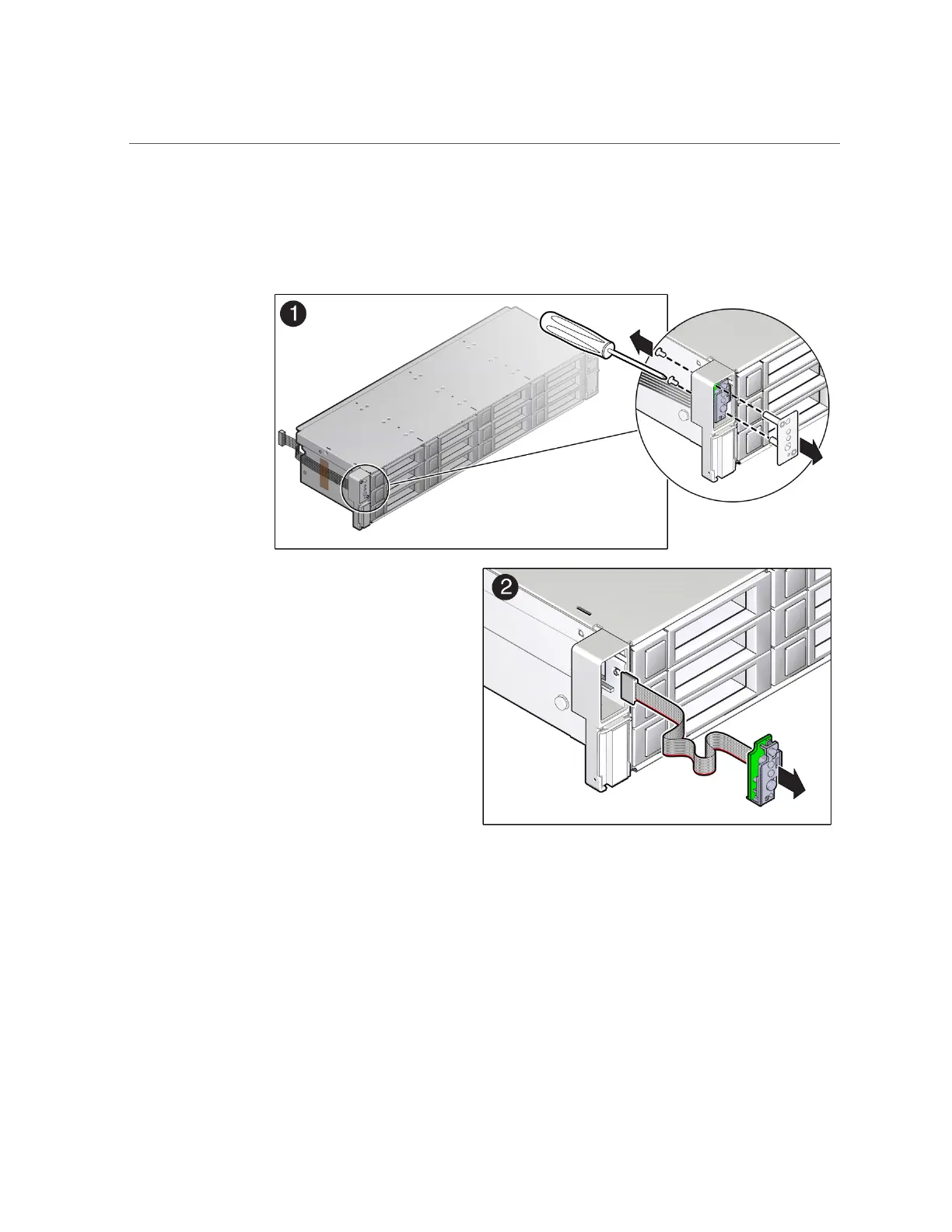 1

2