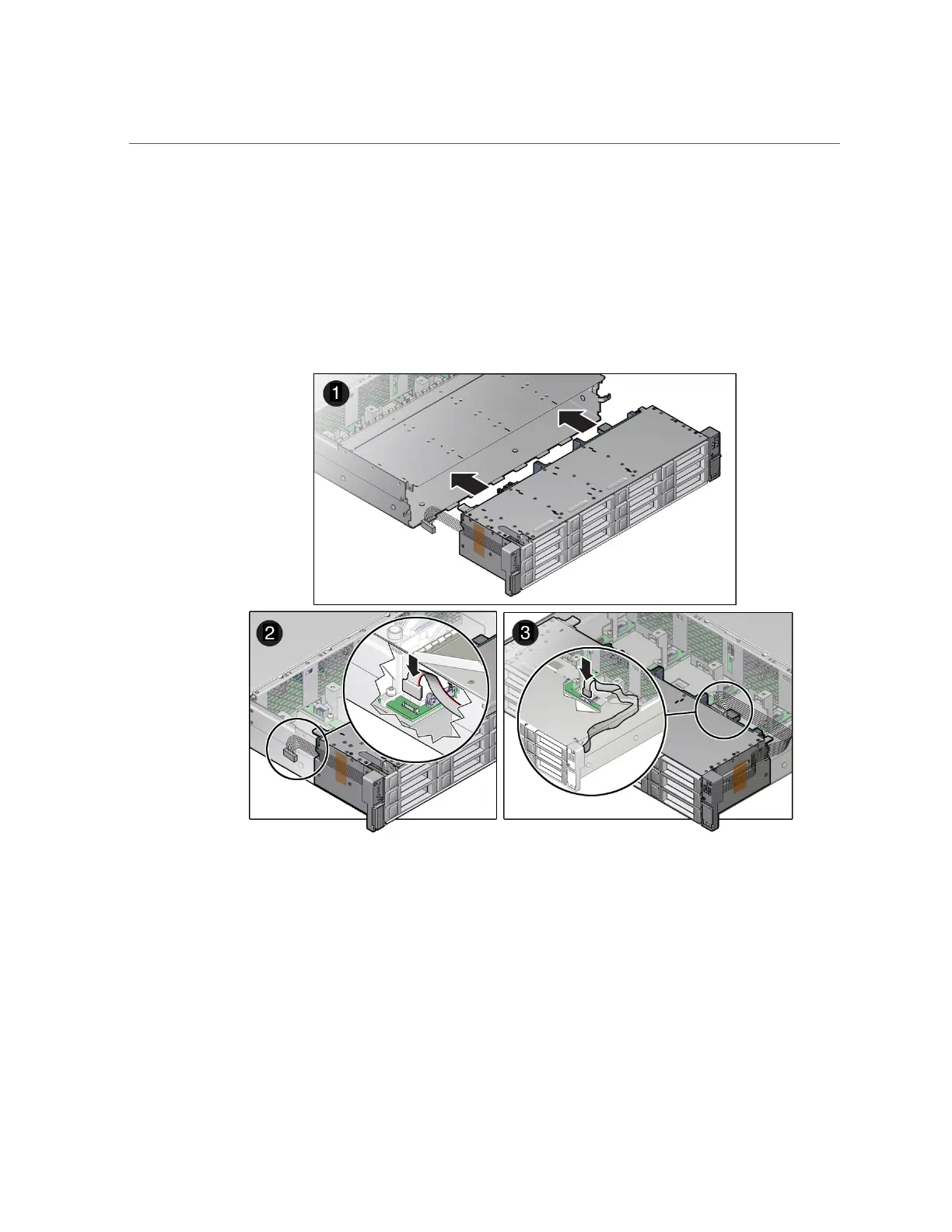 1

2

3