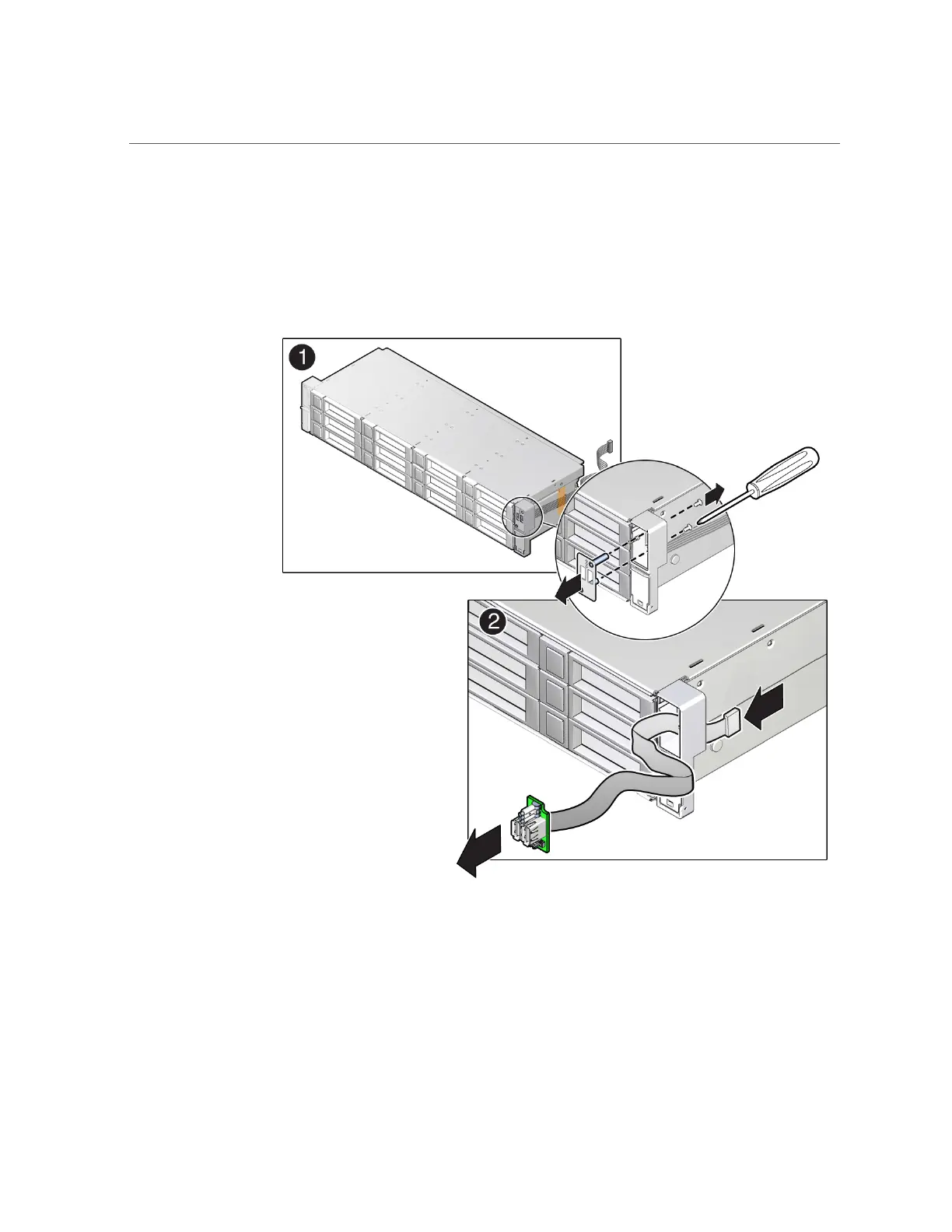 1

2