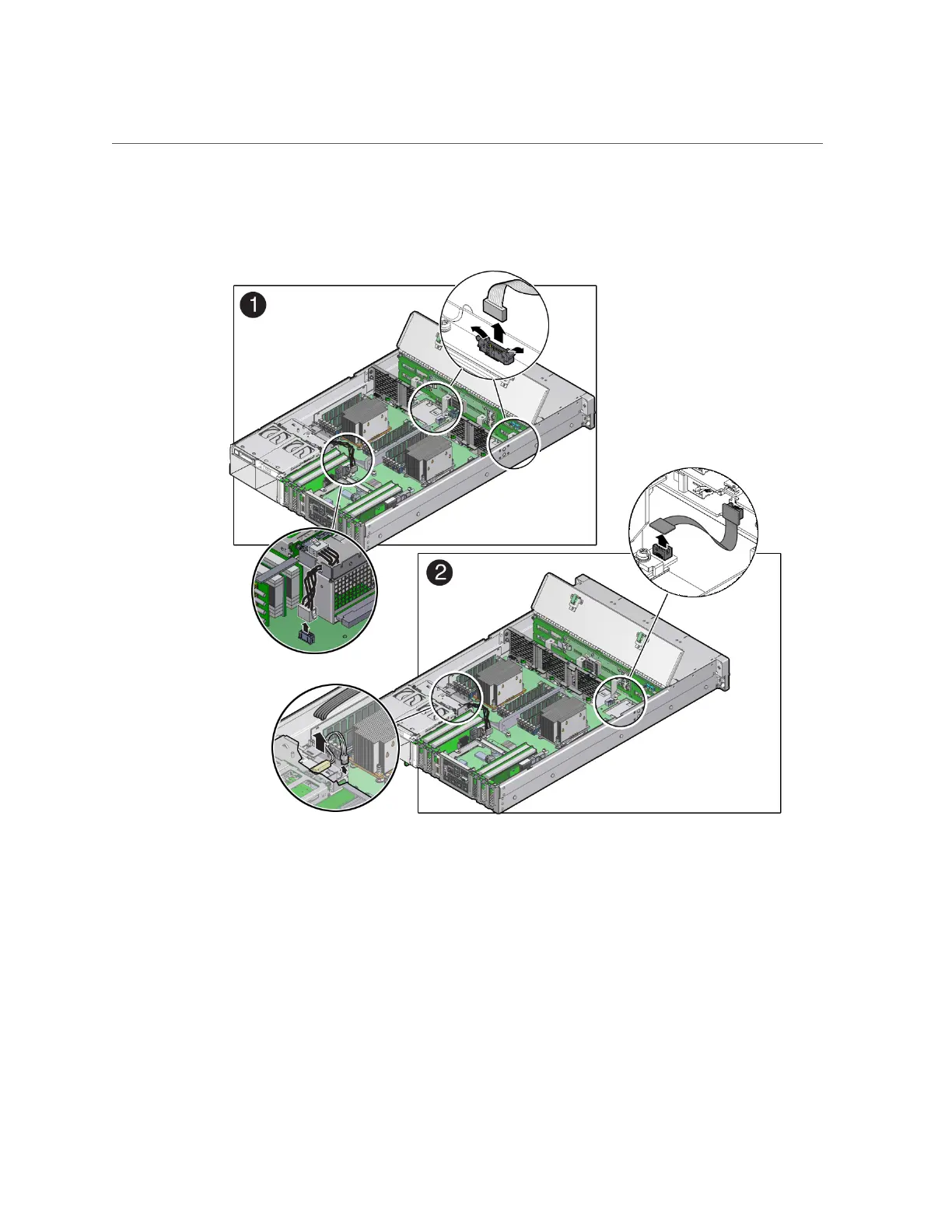 1

2