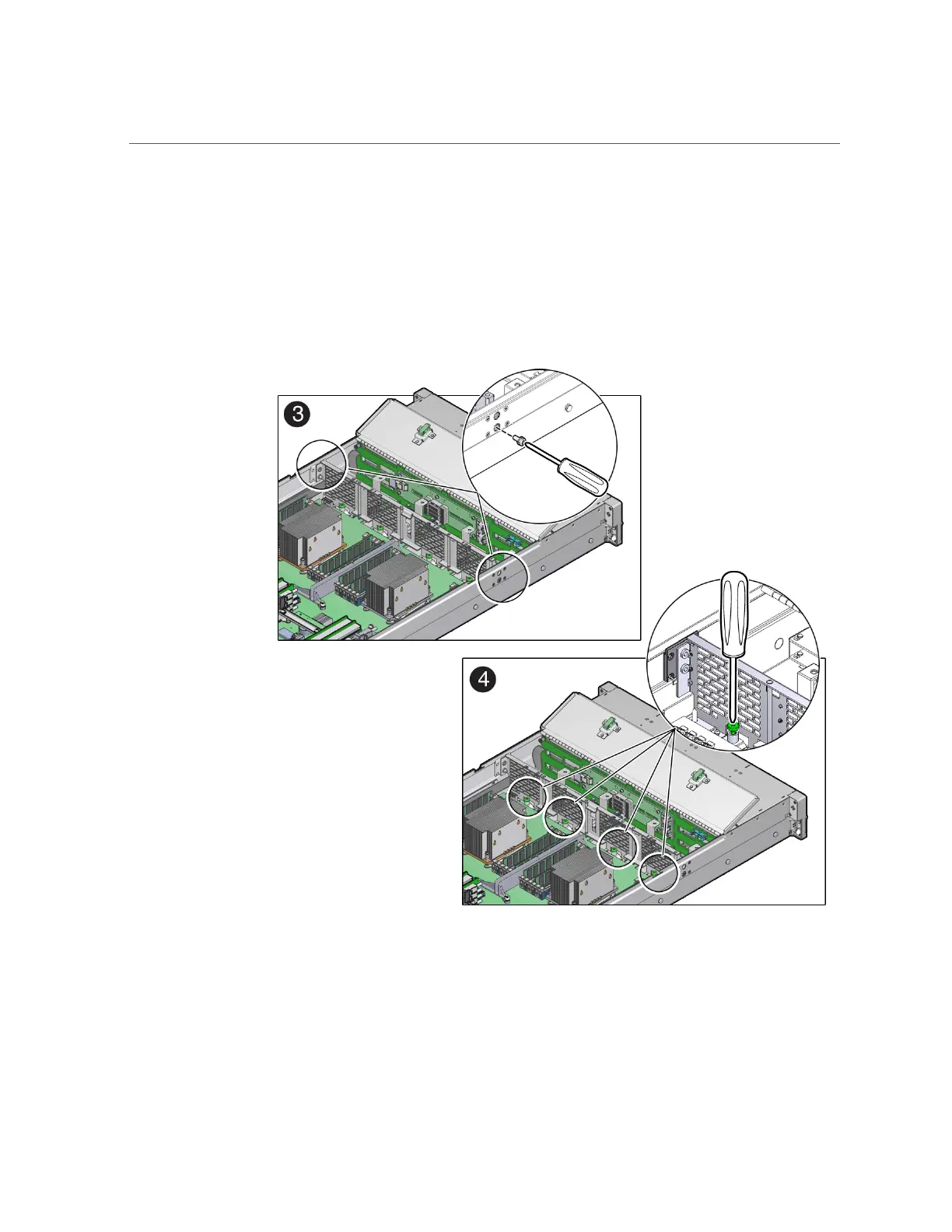 3

4