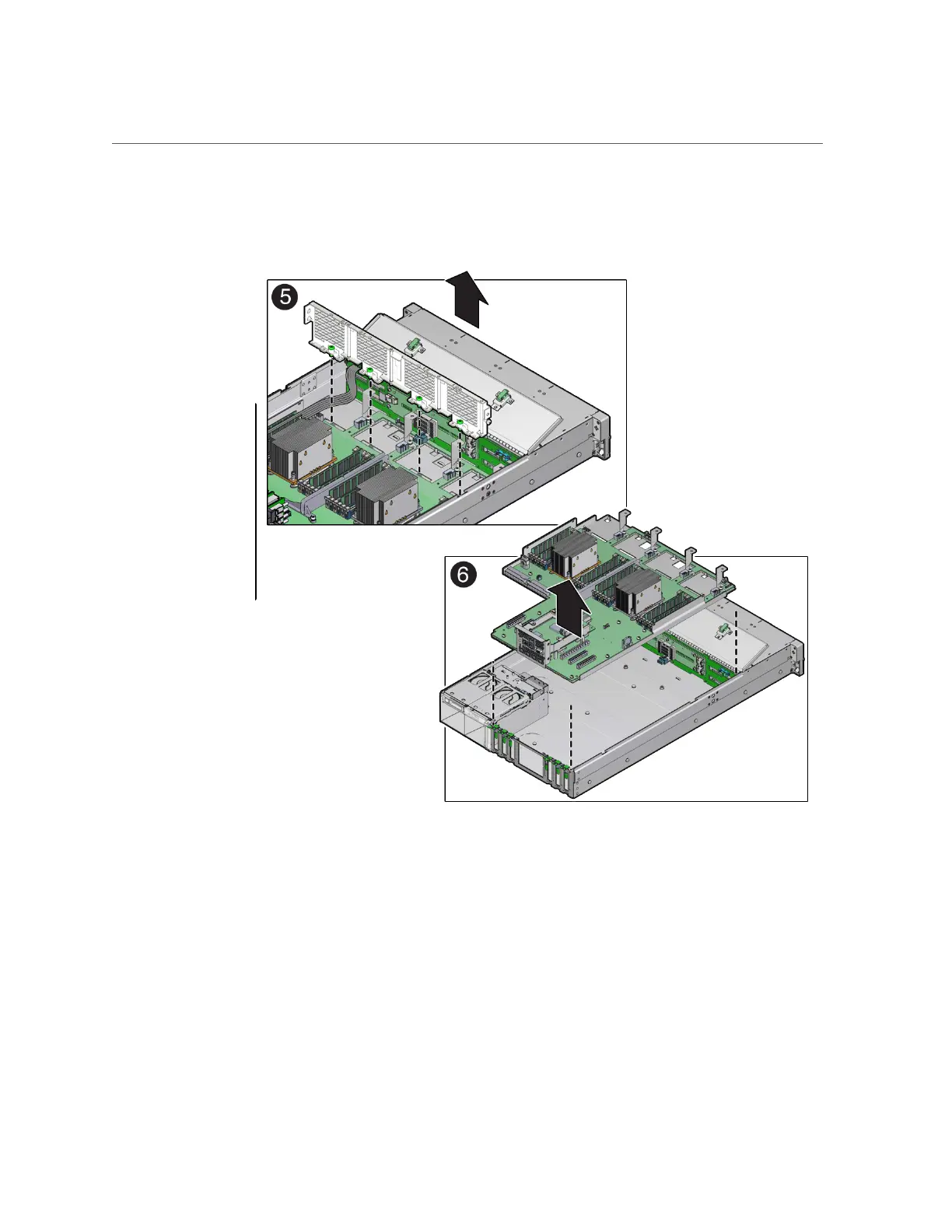 5

6