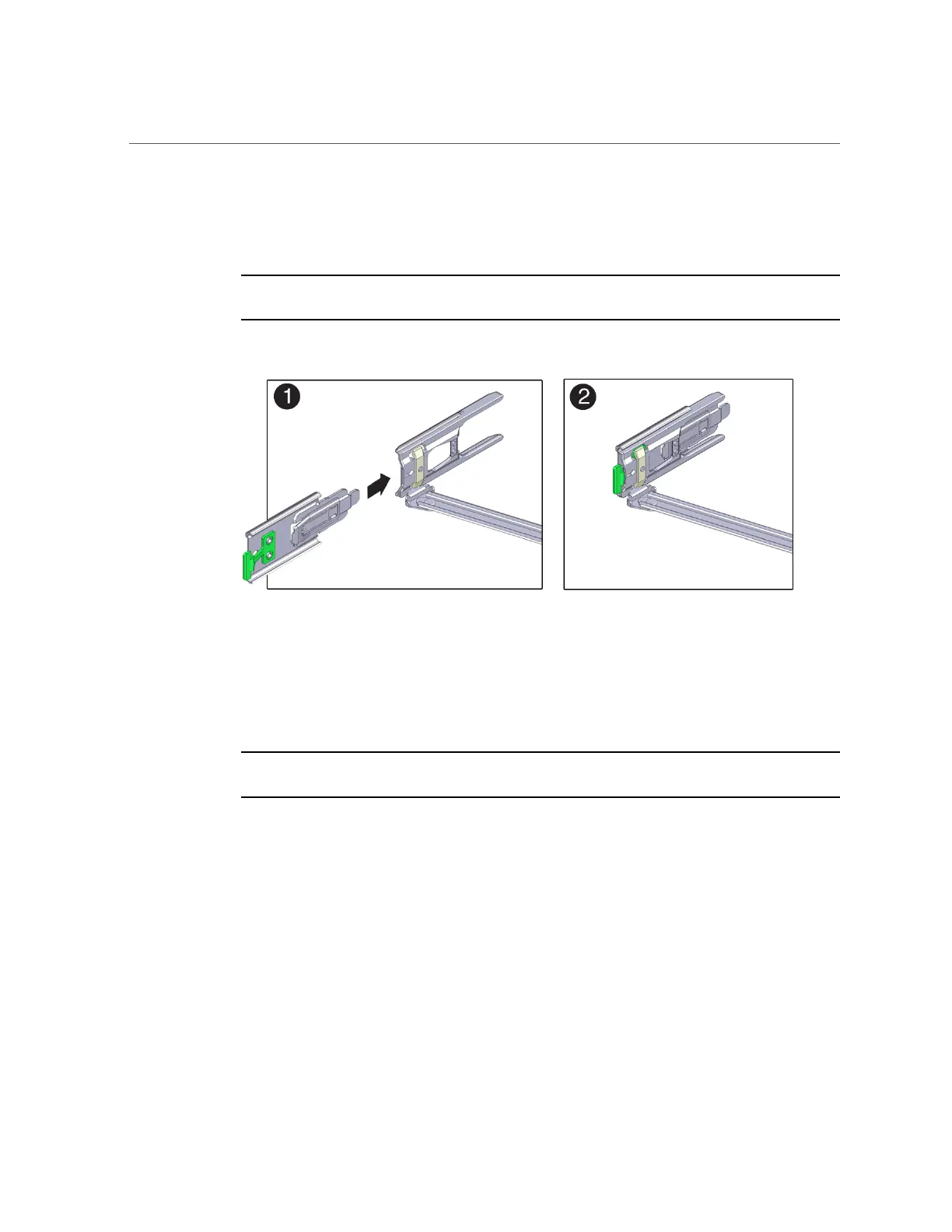 1

2