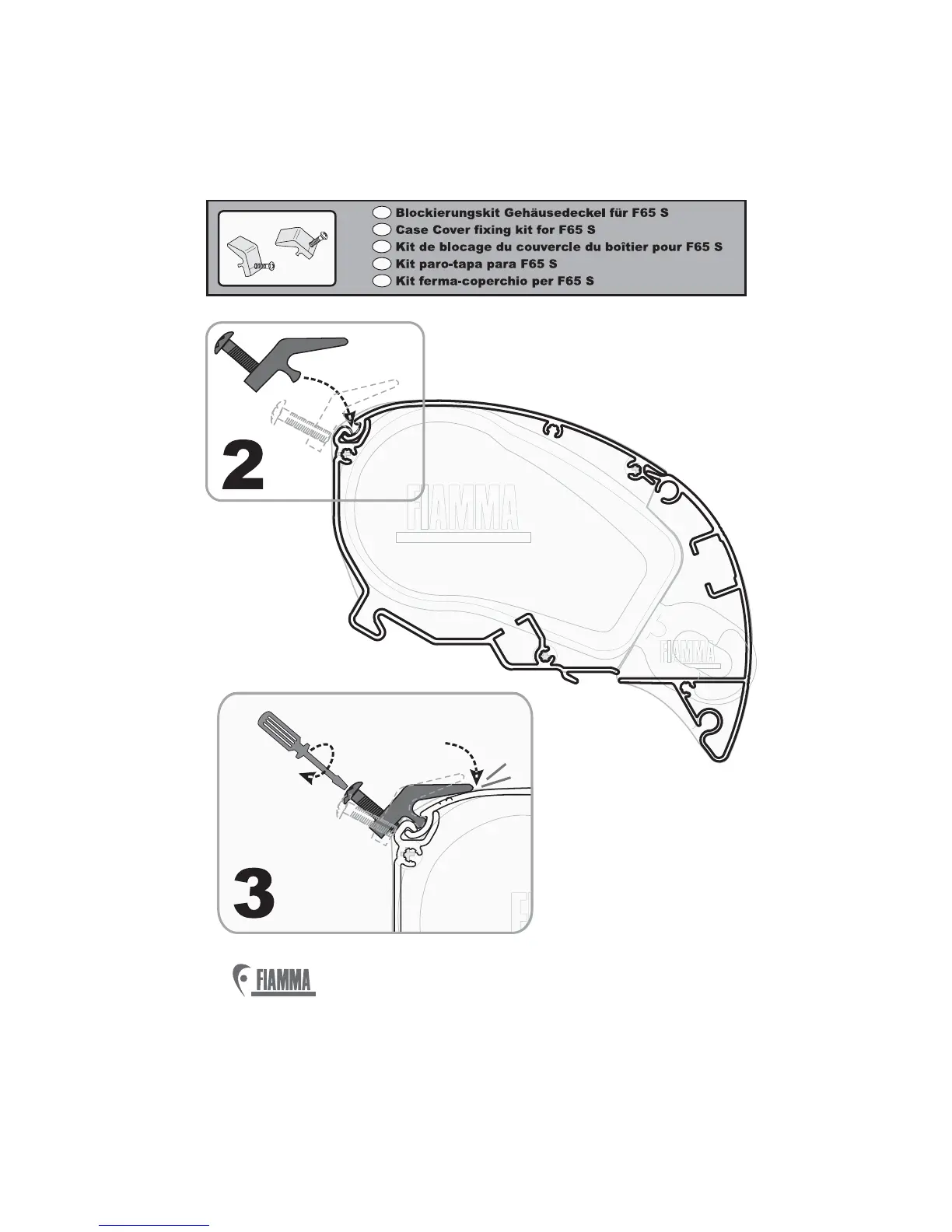 Blockierungskit Gehäusedeckel für F65 S
Case Cover fixing kit for F65 S
Kit de blocage du couvercle du boîtier pour F65 S
Kit paro-tapa para F65 S
Kit ferma-coperchio per F65 S

2

FIAMMA

FIAMMA

3

FIAMMA