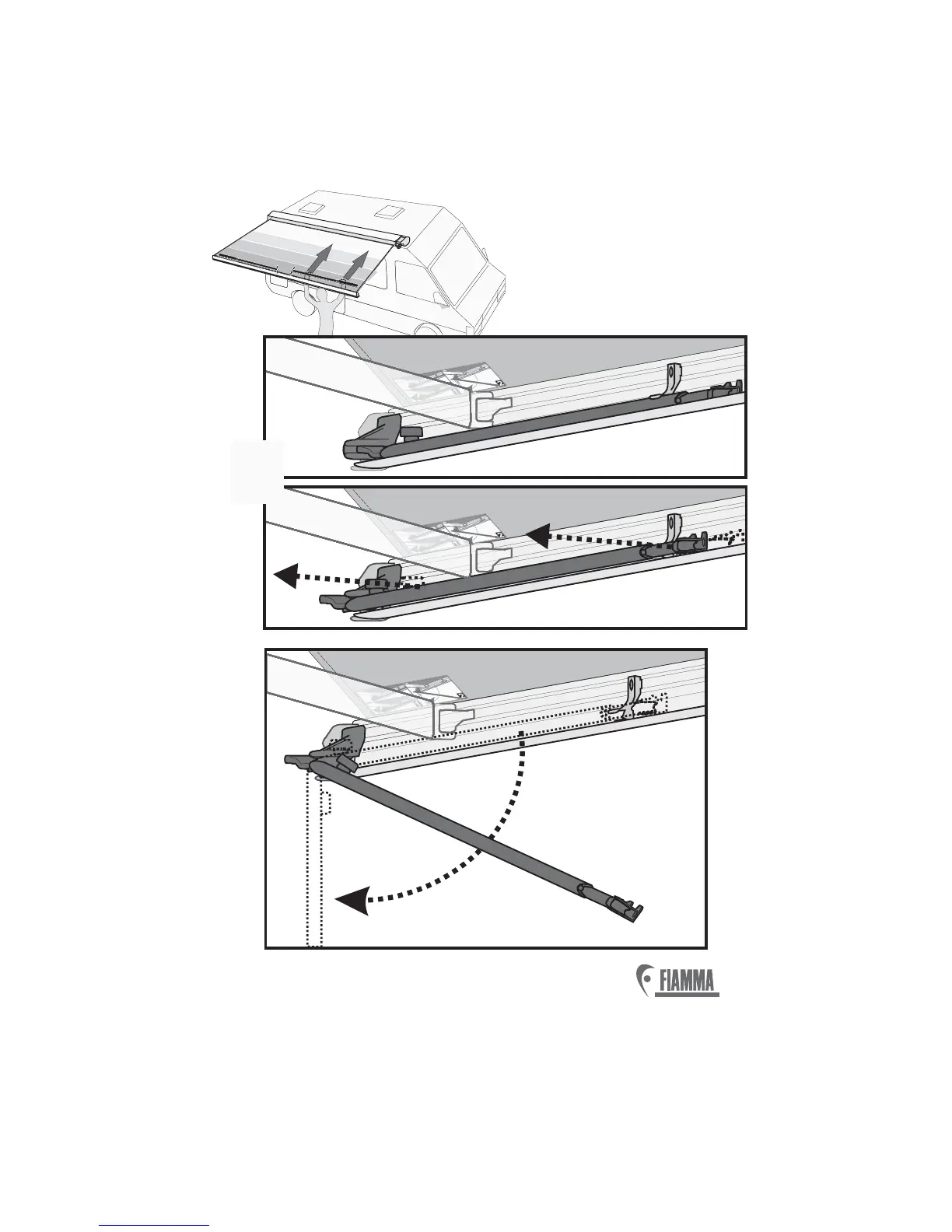 FIAMMA