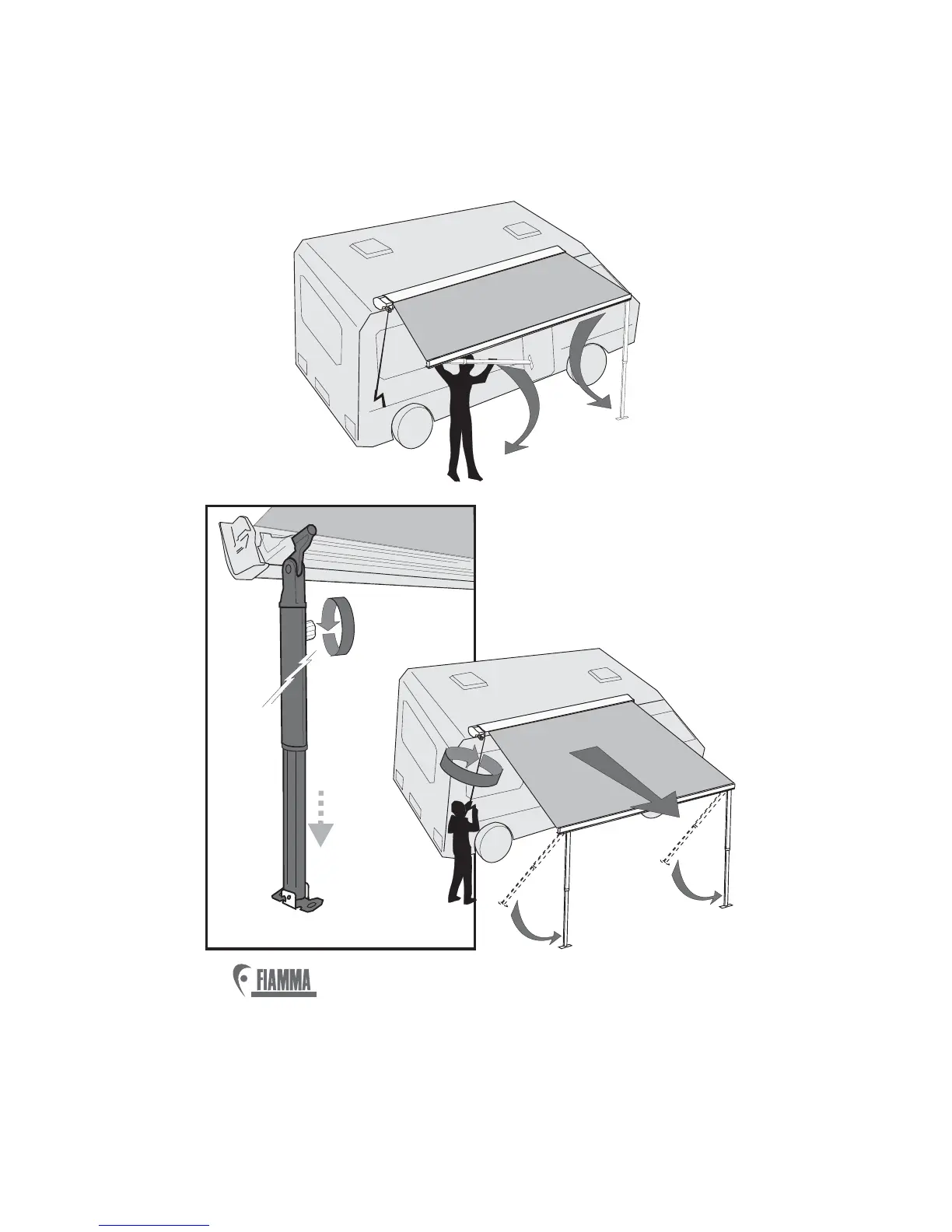 FIAMMA