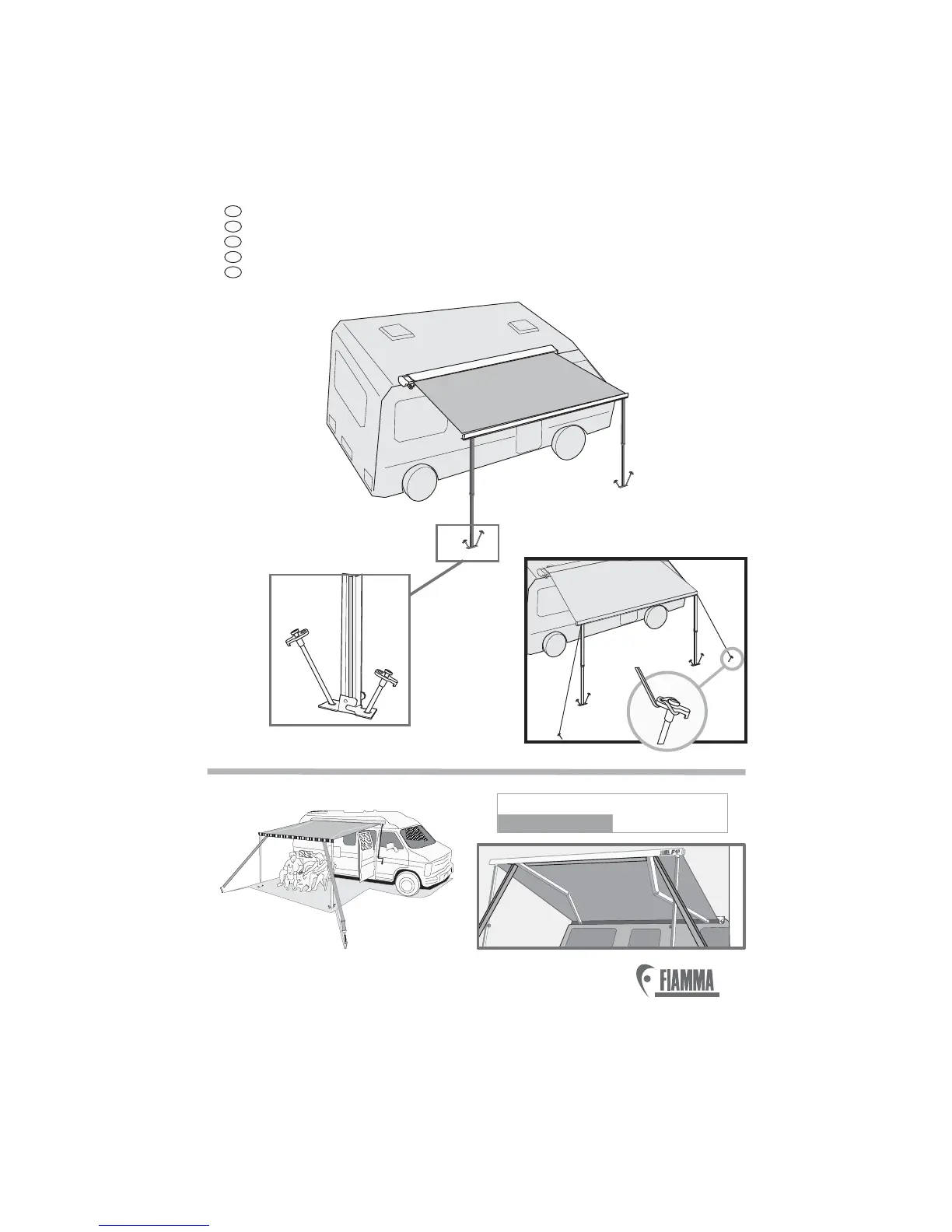 FIAMMA