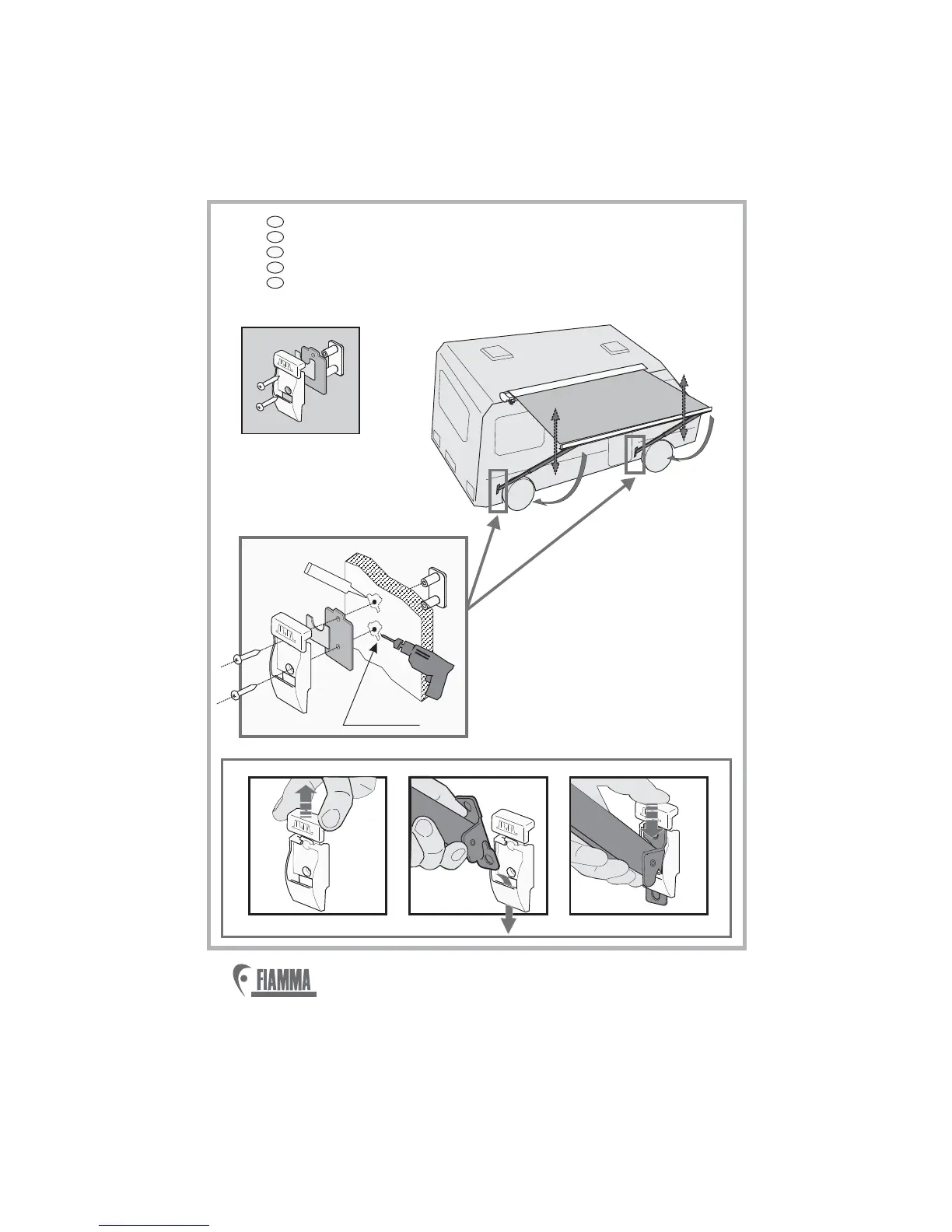 FIAMMA