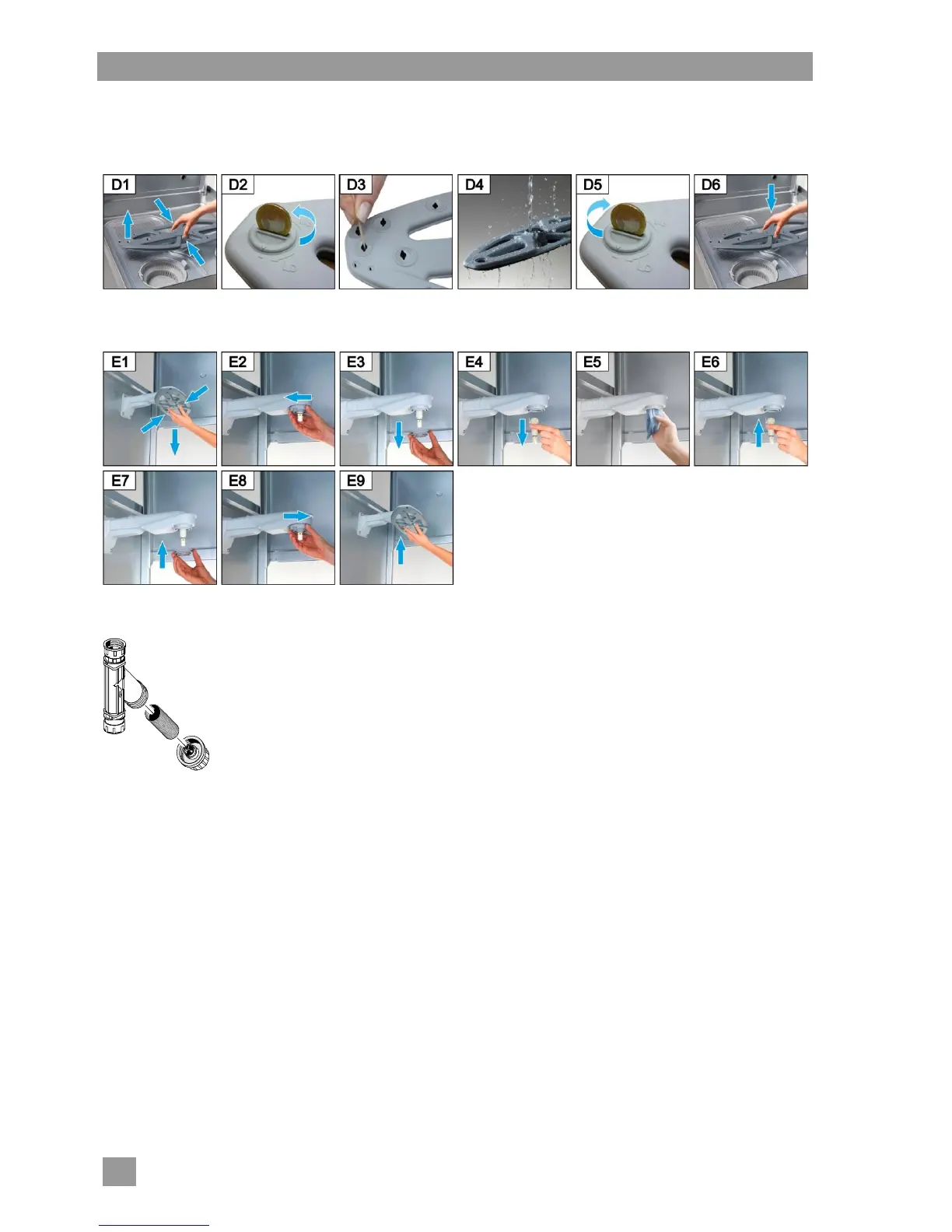 D1 D2 D3 D4 D5 D6

E1 E2 E3 E4 E5 E6

E7 E8 E9