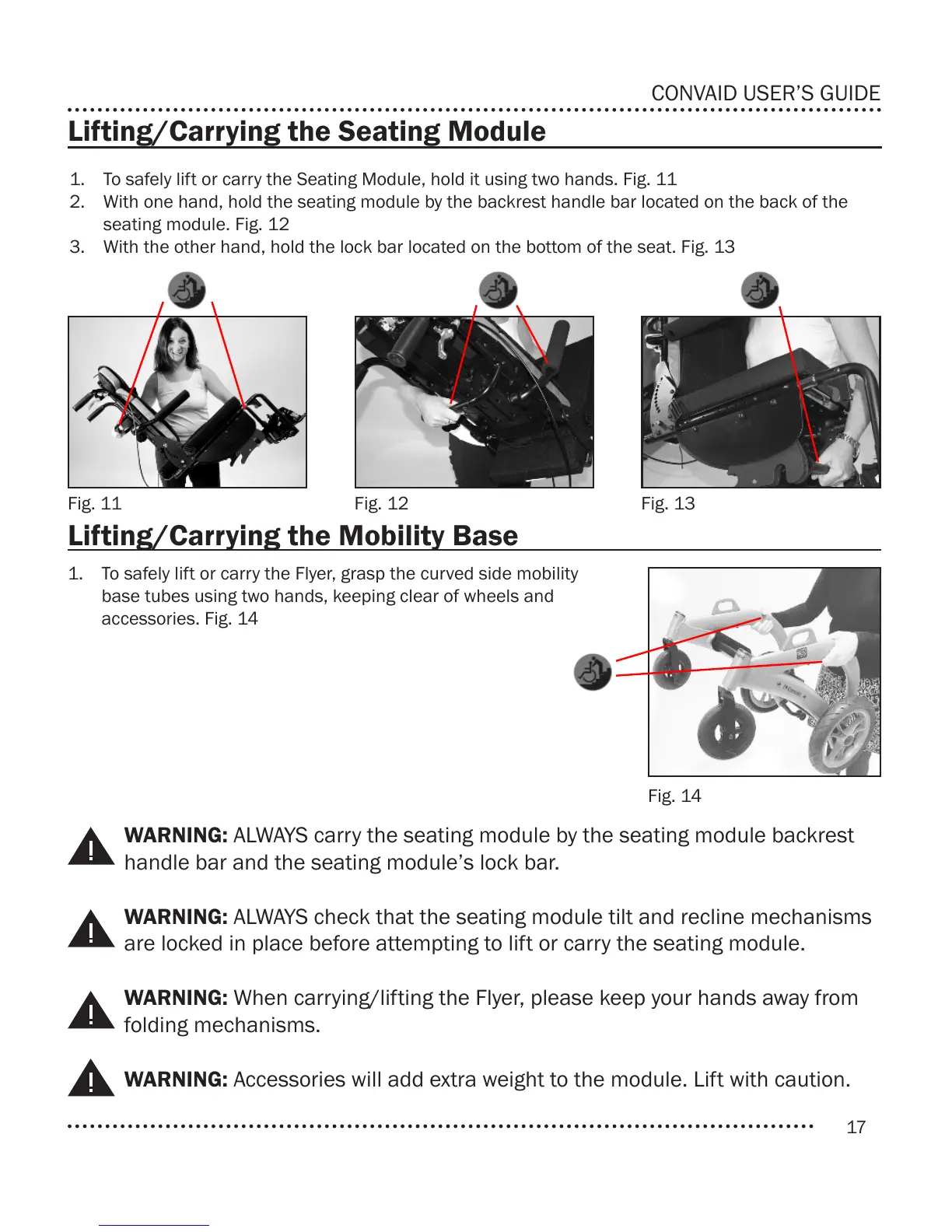 CONVAID USER'S GUIDE

Lifting/Carrying the Seating Module

1. To safely lift or carry the Seating Module, hold it using two hands. Fig. 11
2. With one hand, hold the seating module by the backrest handle bar located on the back of the seating module. Fig. 12
3. With the other hand, hold the lock bar located on the bottom of the seat. Fig. 13

Fig. 11

Fig. 12

Fig. 13

Lifting/Carrying the Mobility Base

1. To safely lift or carry the Flyer, grasp the curved side mobility base tubes using two hands, keeping clear of wheels and accessories. Fig. 14

Fig. 14

WARNING: ALWAYS carry the seating module by the seating module backrest handle bar and the seating module's lock bar.

WARNING: ALWAYS check that the seating module tilt and recline mechanisms are locked in place before attempting to lift or carry the seating module.

WARNING: When carrying/lifting the Flyer, please keep your hands away from folding mechanisms.

WARNING: Accessories will add extra weight to the module. Lift with caution.

17