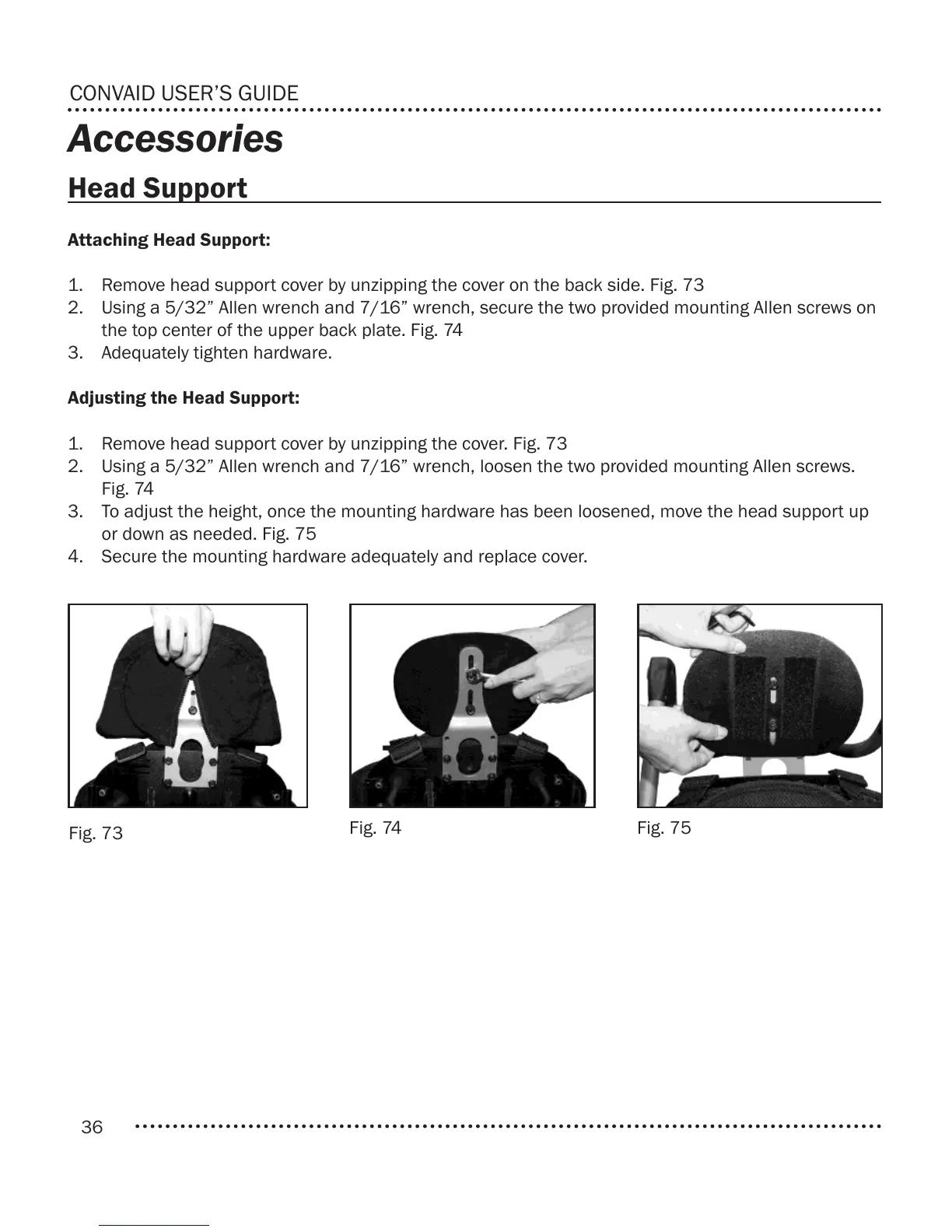 CONVAID USER'S GUIDE

Accessories

Head Support

Attaching Head Support:

1. Remove head support cover by unzipping the cover on the back side. Fig. 73
2. Using a 5/32" Allen wrench and 7/16" wrench, secure the two provided mounting Allen screws on the top center of the upper back plate. Fig. 74
3. Adequately tighten hardware.

Adjusting the Head Support:

1. Remove head support cover by unzipping the cover. Fig. 73
2. Using a 5/32" Allen wrench and 7/16" wrench, loosen the two provided mounting Allen screws. Fig. 74
3. To adjust the height, once the mounting hardware has been loosened, move the head support up or down as needed. Fig. 75
4. Secure the mounting hardware adequately and replace cover.

Fig. 73

Fig. 74

Fig. 75

36