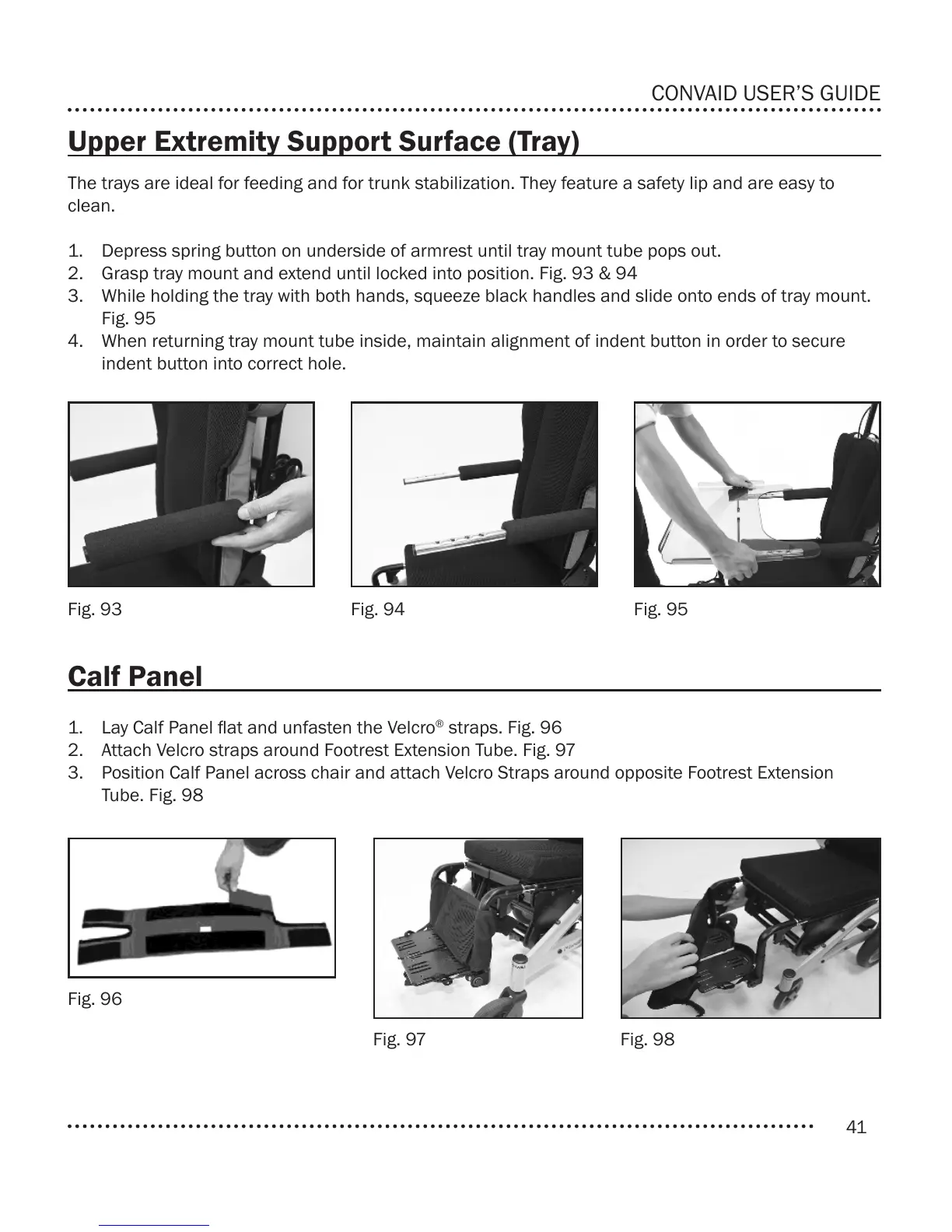 CONVAID USER'S GUIDE

Upper Extremity Support Surface (Tray)

The trays are ideal for feeding and for trunk stabilization. They feature a safety lip and are easy to clean.

1. Depress spring button on underside of armrest until tray mount tube pops out.
2. Grasp tray mount and extend until locked into position. Fig. 93 & 94
3. While holding the tray with both hands, squeeze black handles and slide onto ends of tray mount. Fig. 95
4. When returning tray mount tube inside, maintain alignment of indent button in order to secure indent button into correct hole.

Fig. 93

Fig. 94

Fig. 95

Calf Panel

1. Lay Calf Panel flat and unfasten the Velcro® straps. Fig. 96
2. Attach Velcro straps around Footrest Extension Tube. Fig. 97
3. Position Calf Panel across chair and attach Velcro Straps around opposite Footrest Extension Tube. Fig. 98

Fig. 96

Fig. 97

Fig. 98

41