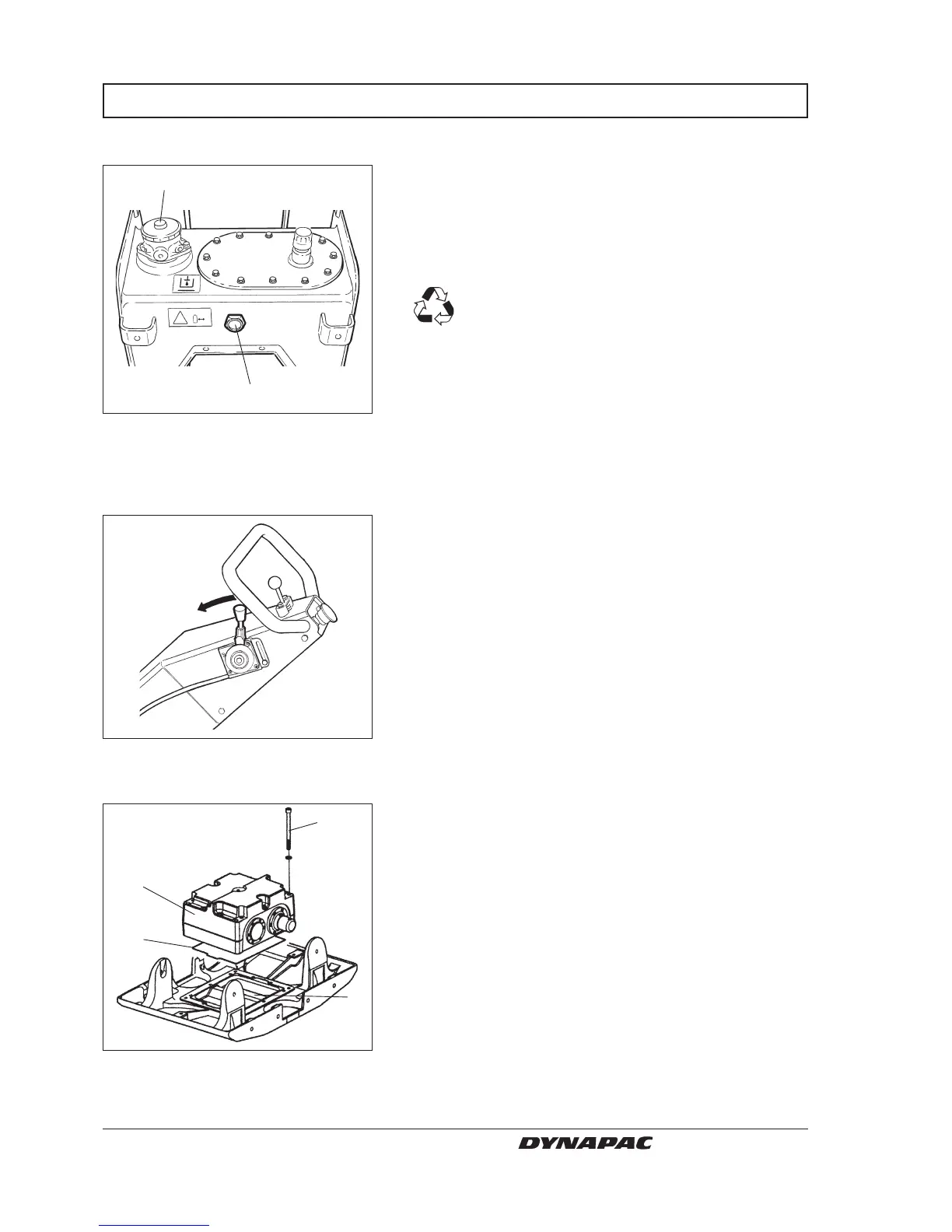 DYNAPAC