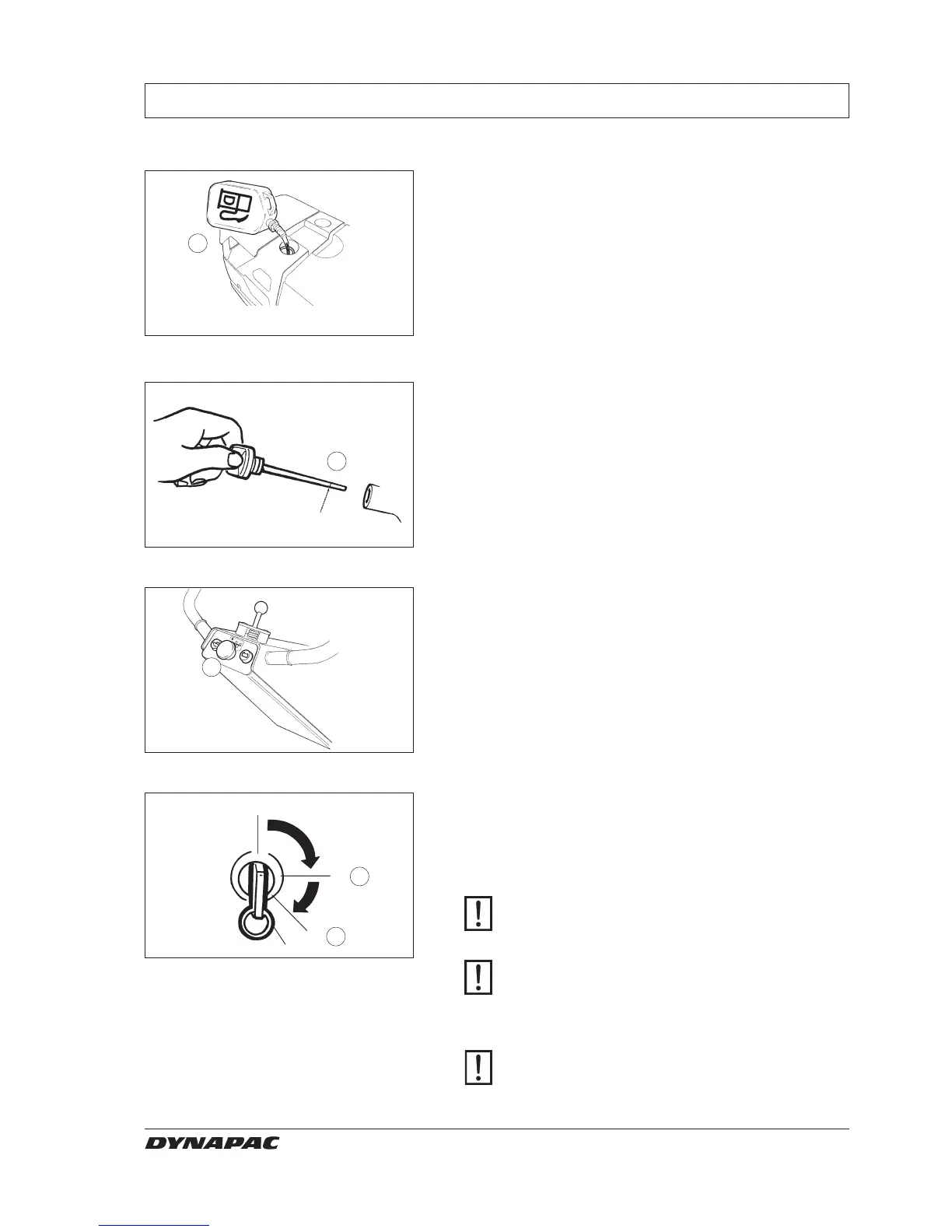 DYNAPAC