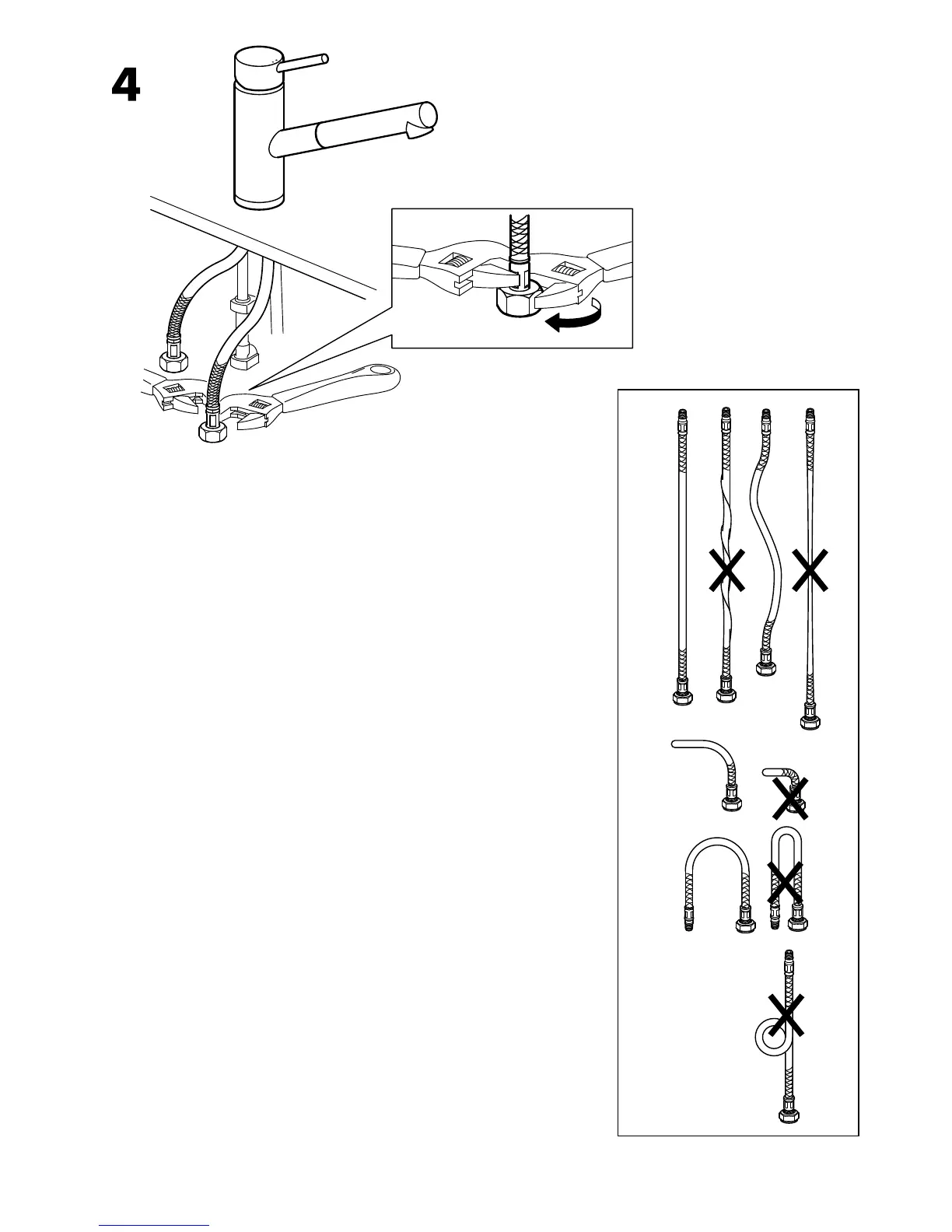 4