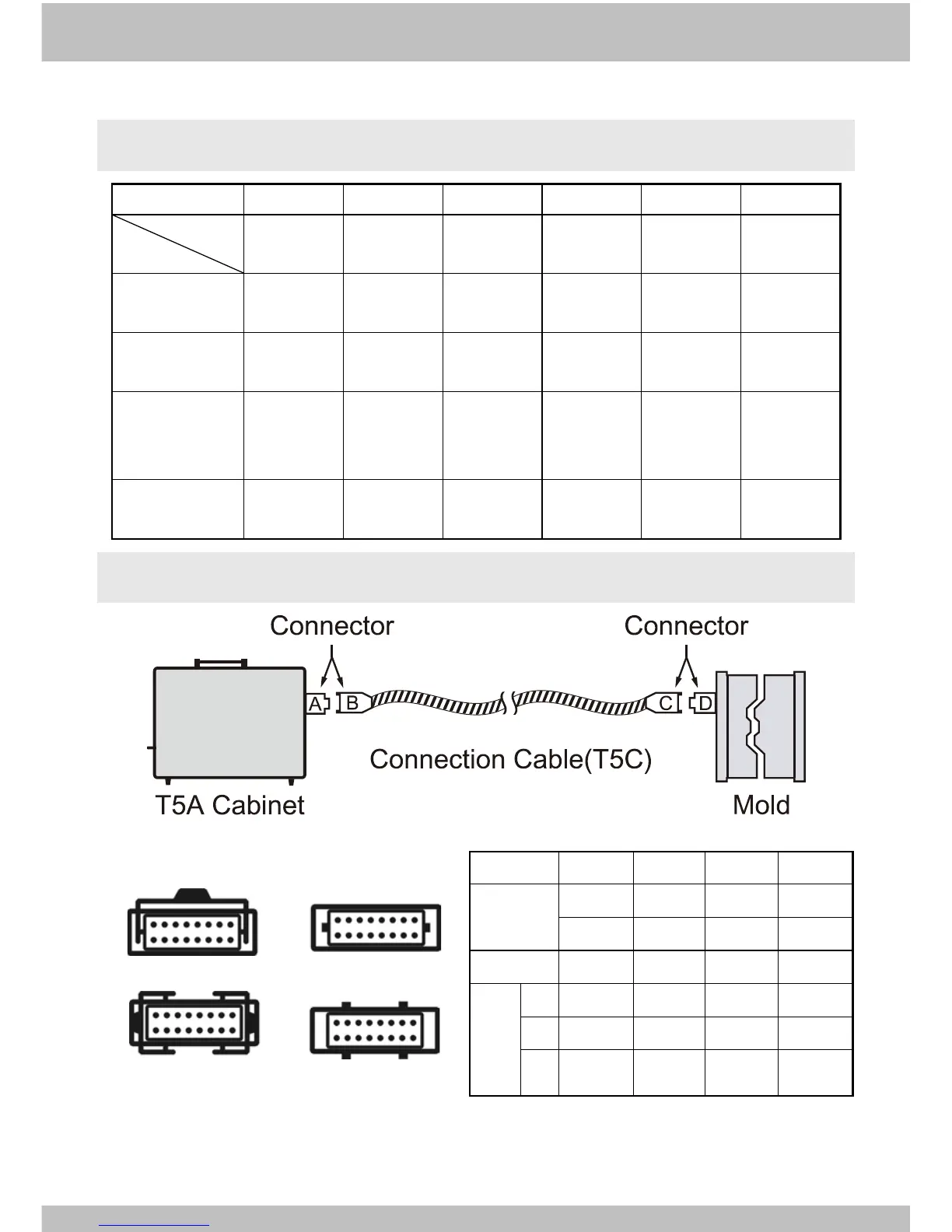 Connector

Connector

A

B

C

D

Connection Cable(T5C)

T5A Cabinet

Mold