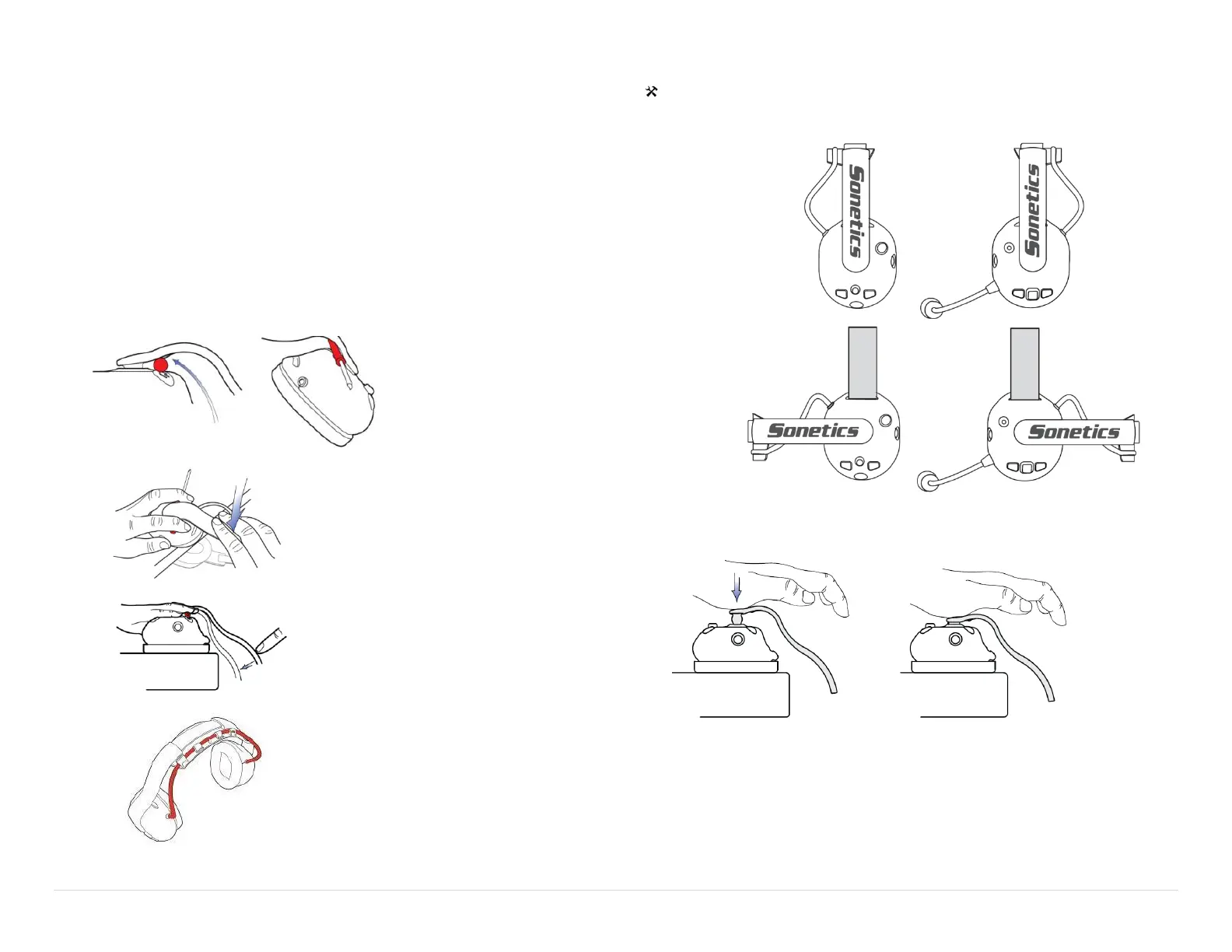 Sonetics

Sonetics

Sonetics

Sonetics