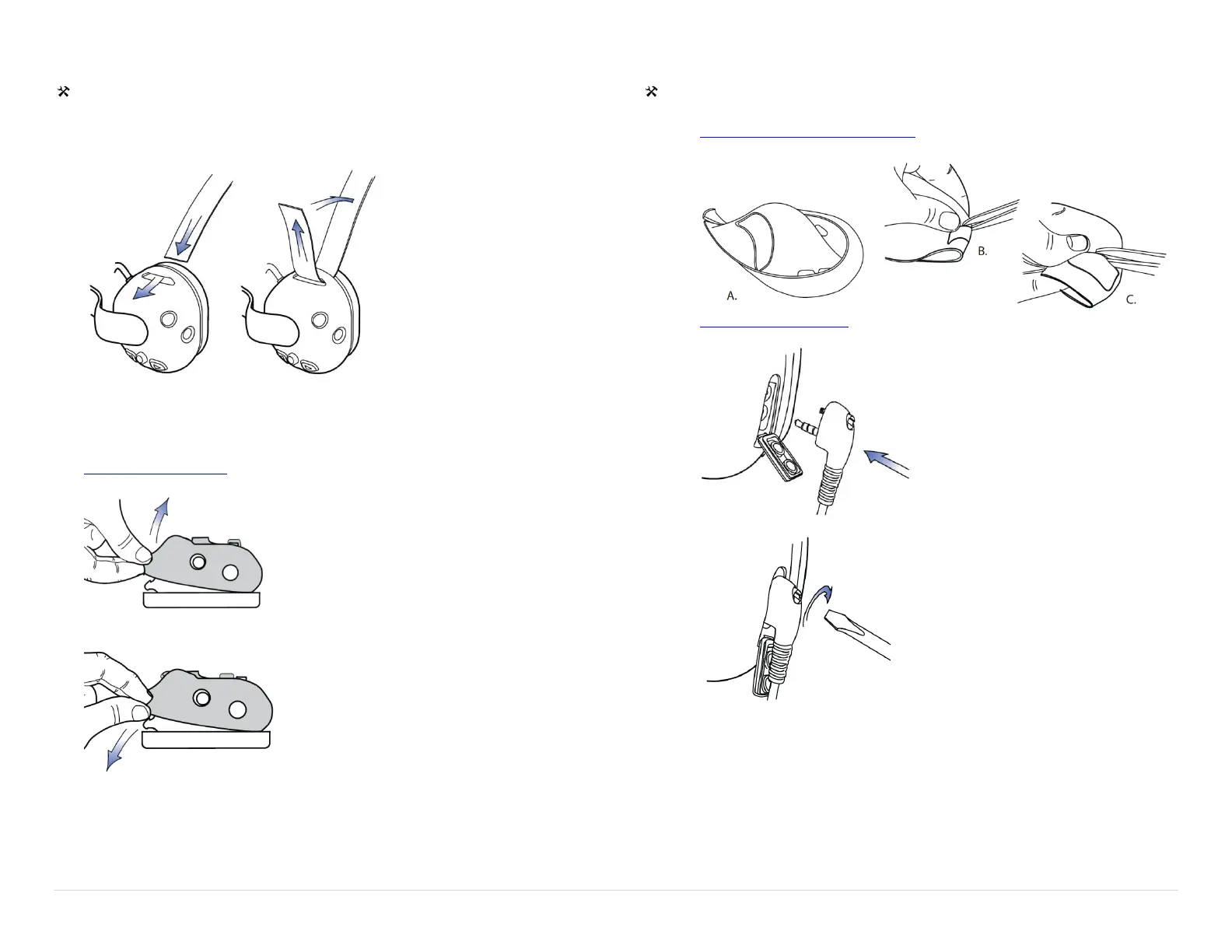 A.

B.

C.