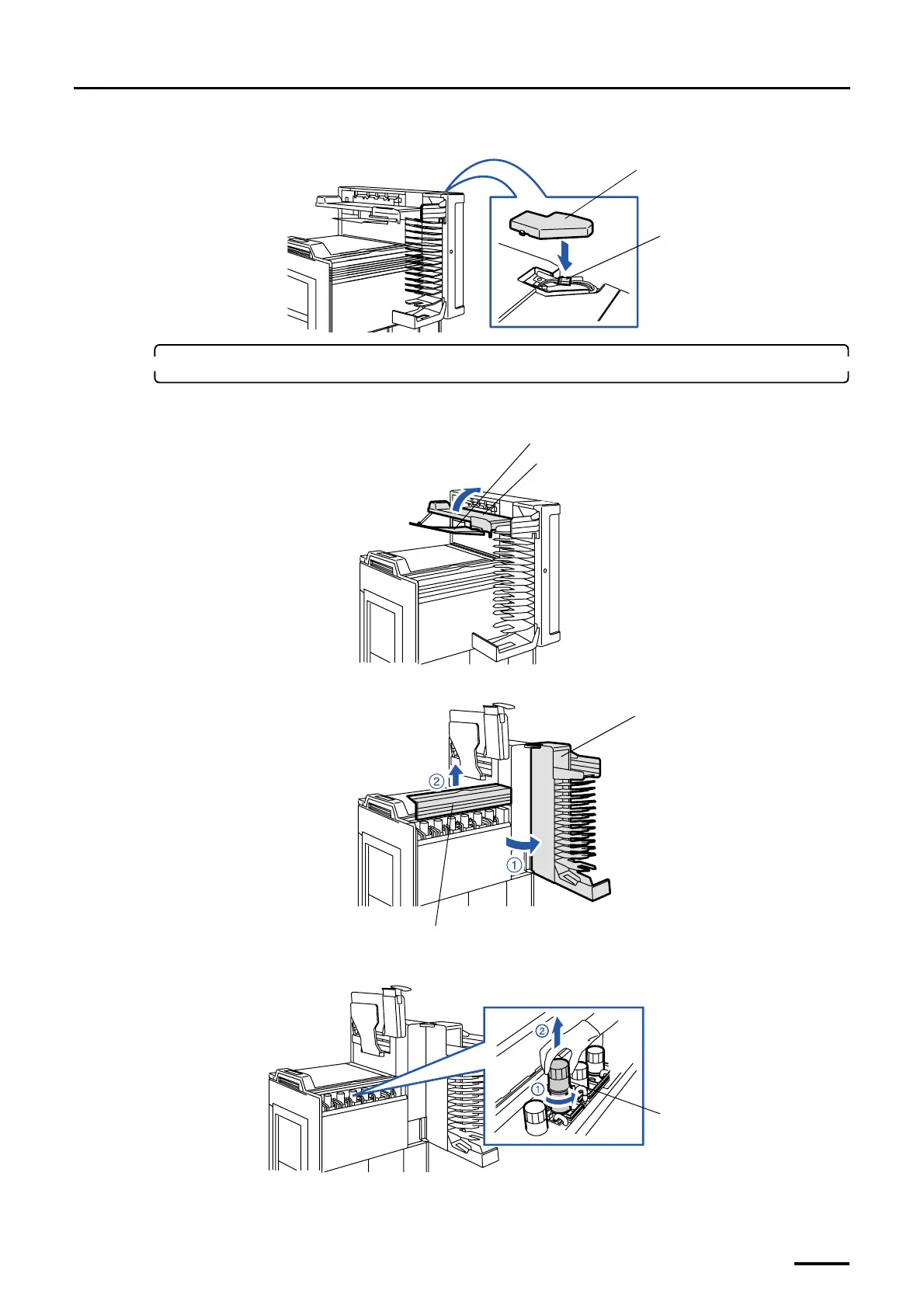 ②
①
②
①