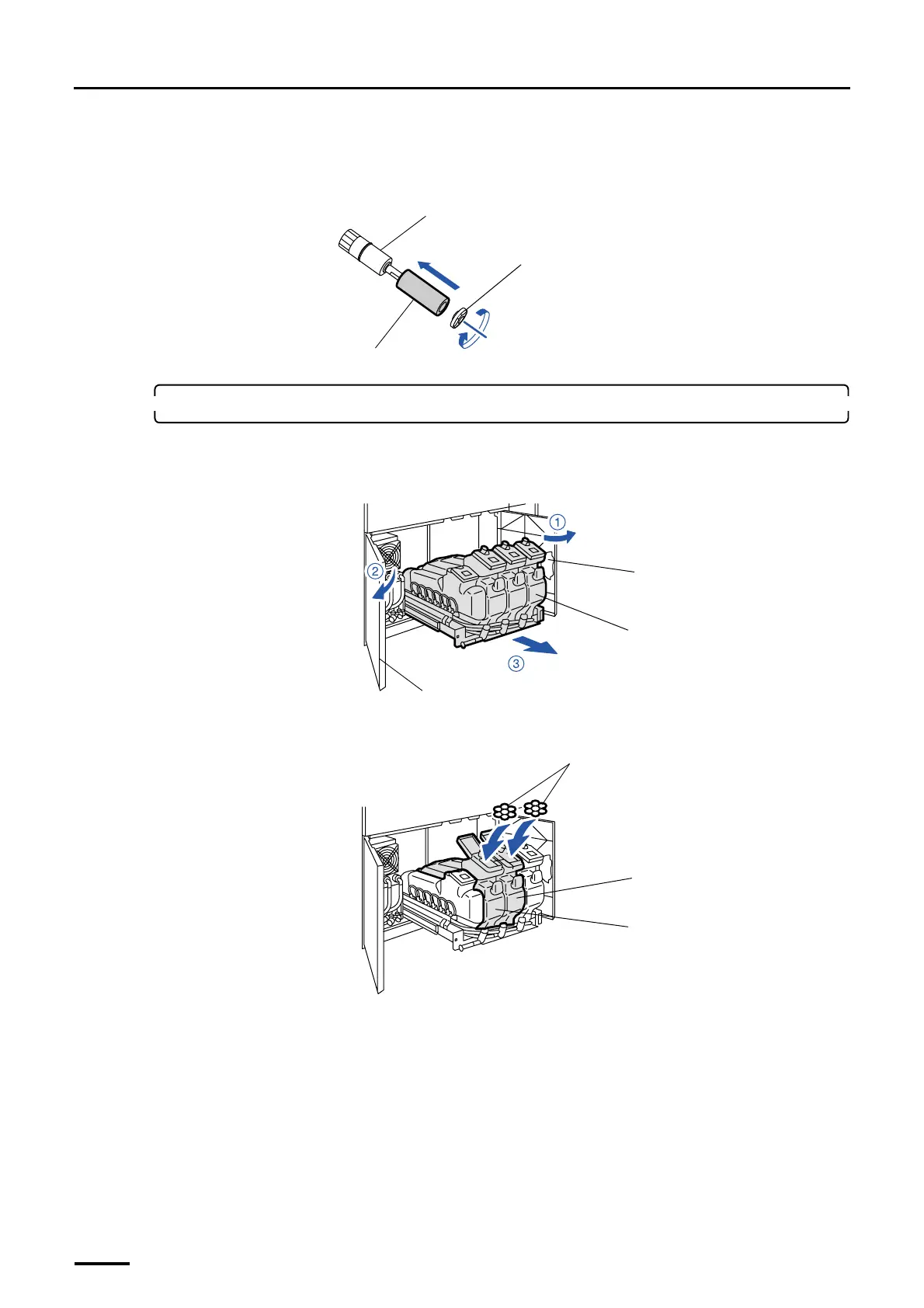 ①
②
③