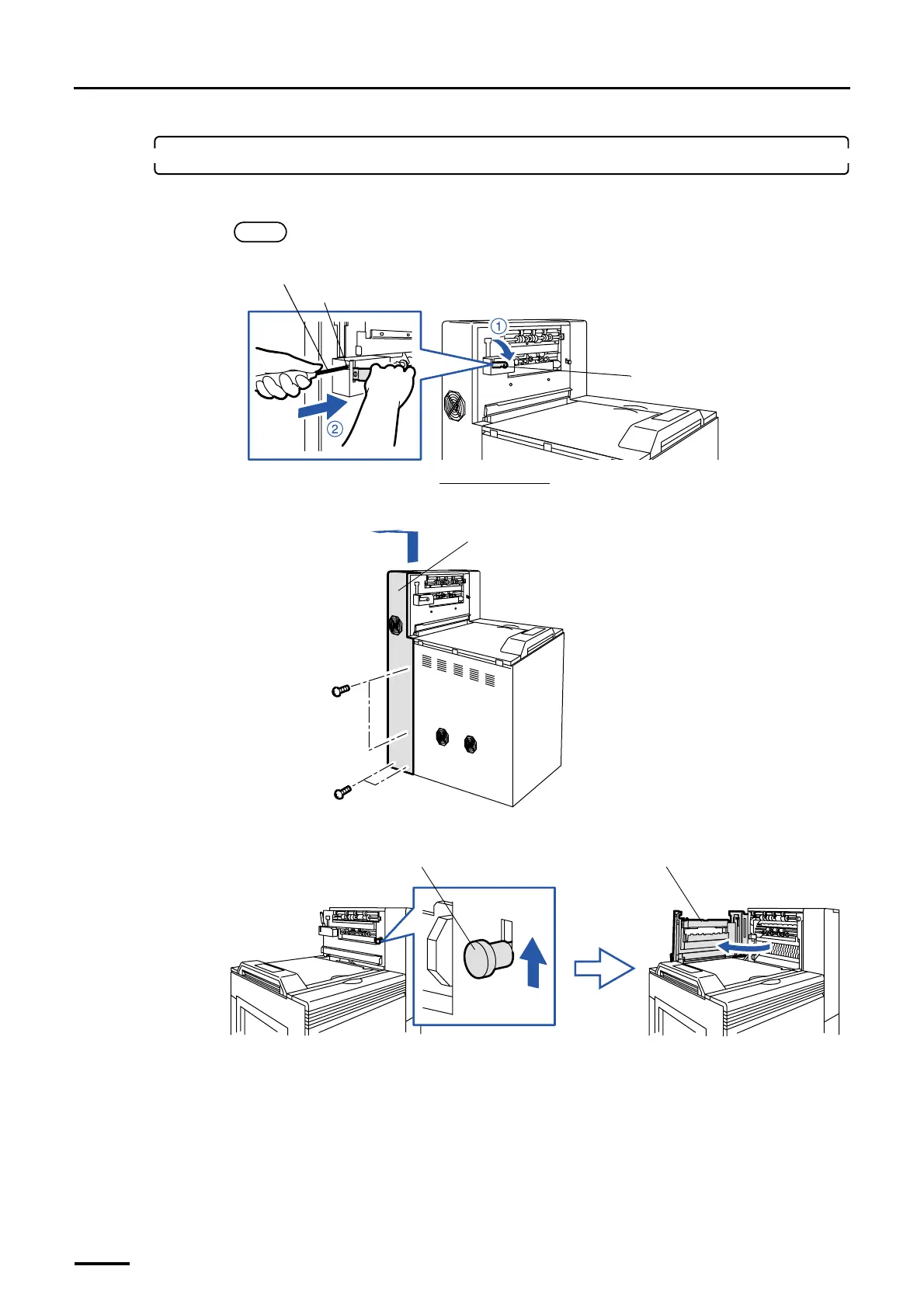 ①

②