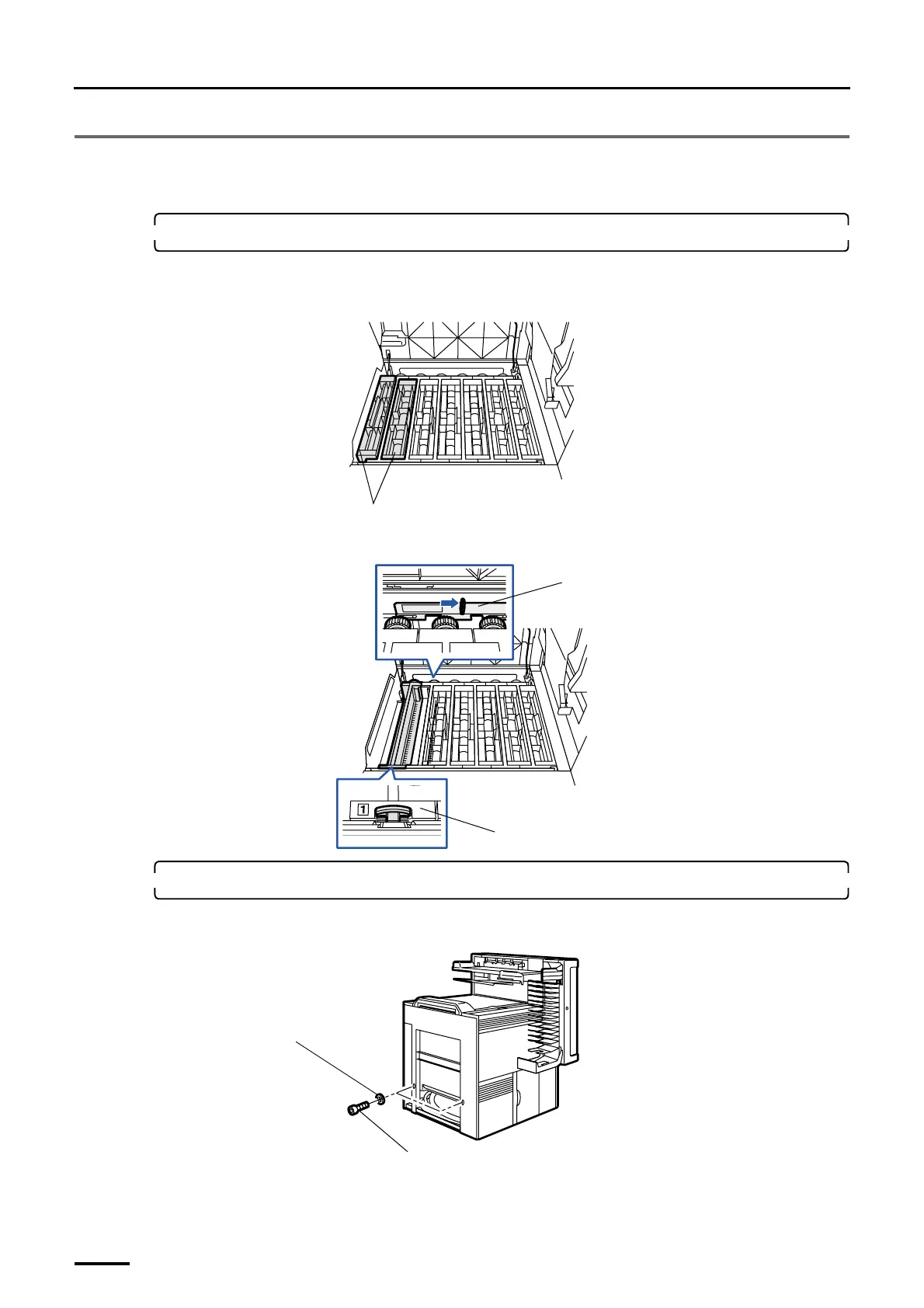 1