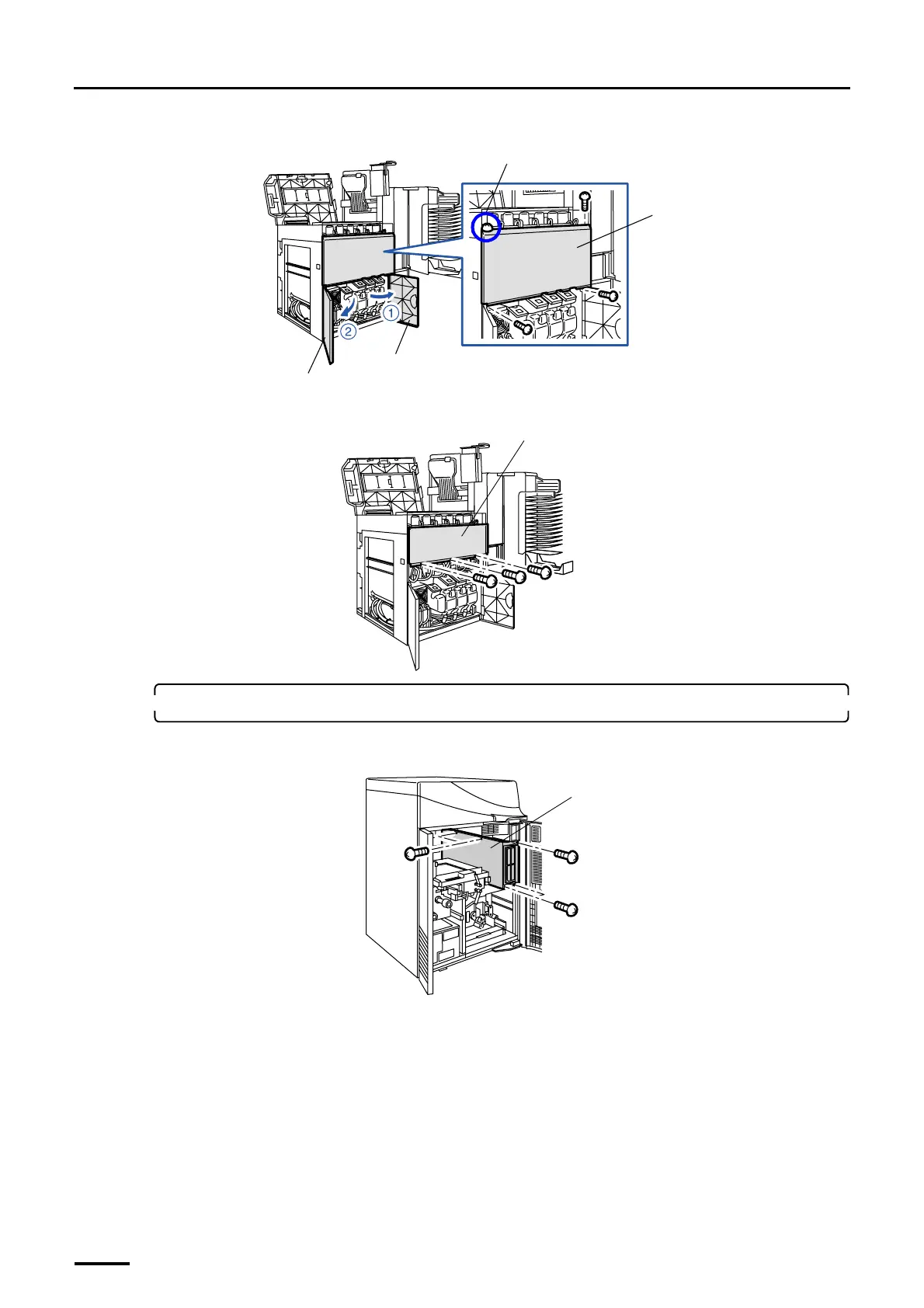 ①
②