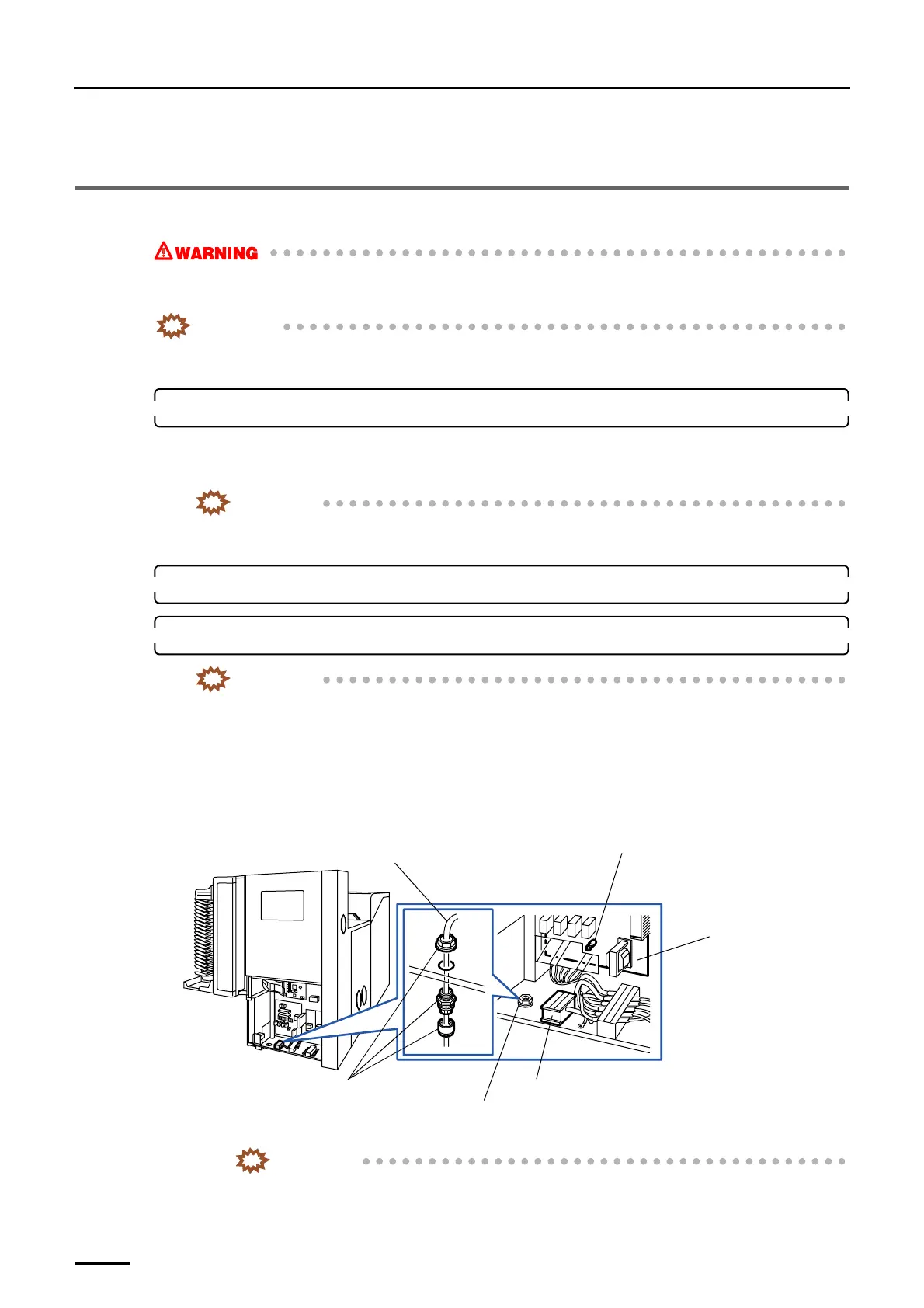 WARNING