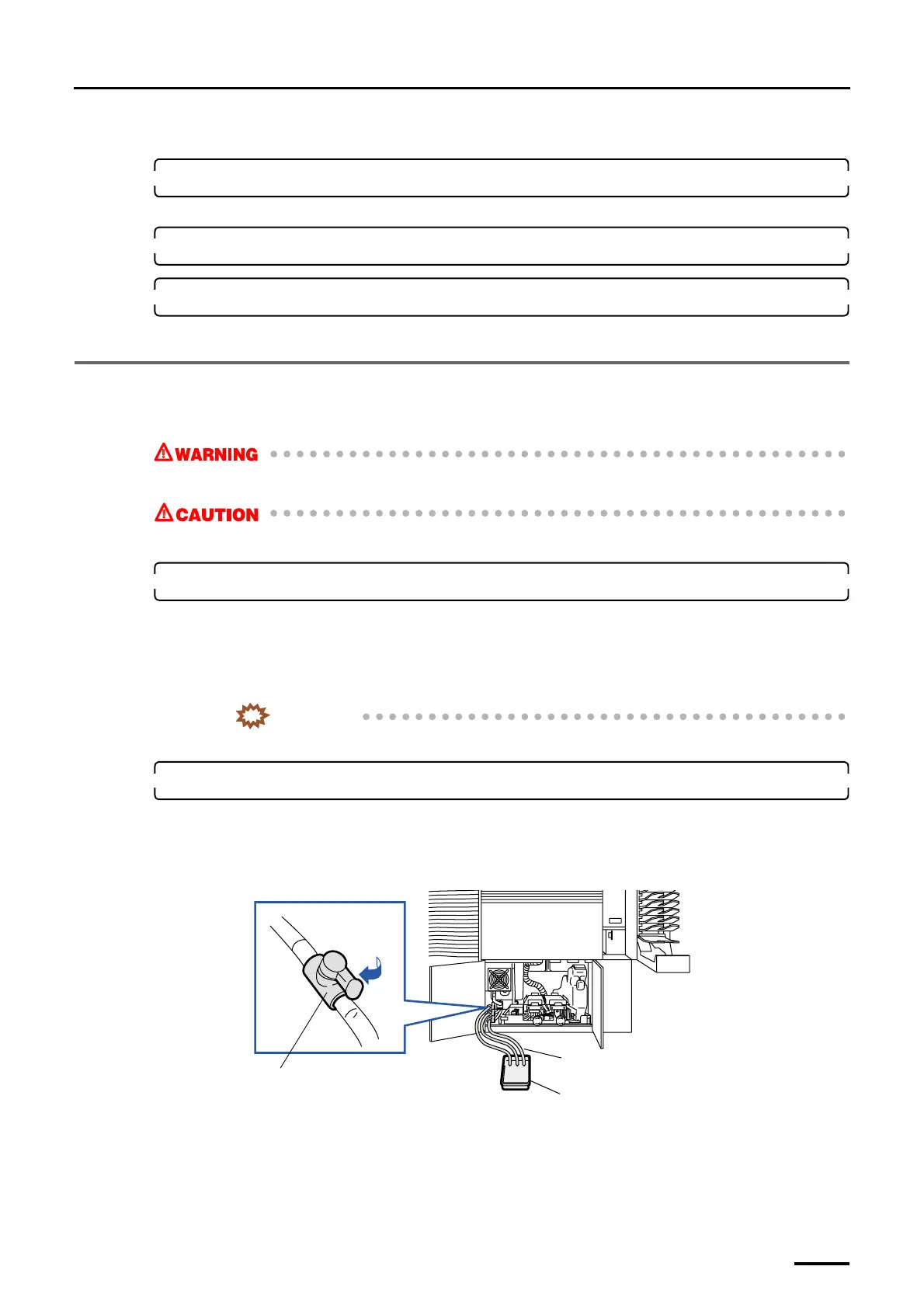 WARNING

CAUTION