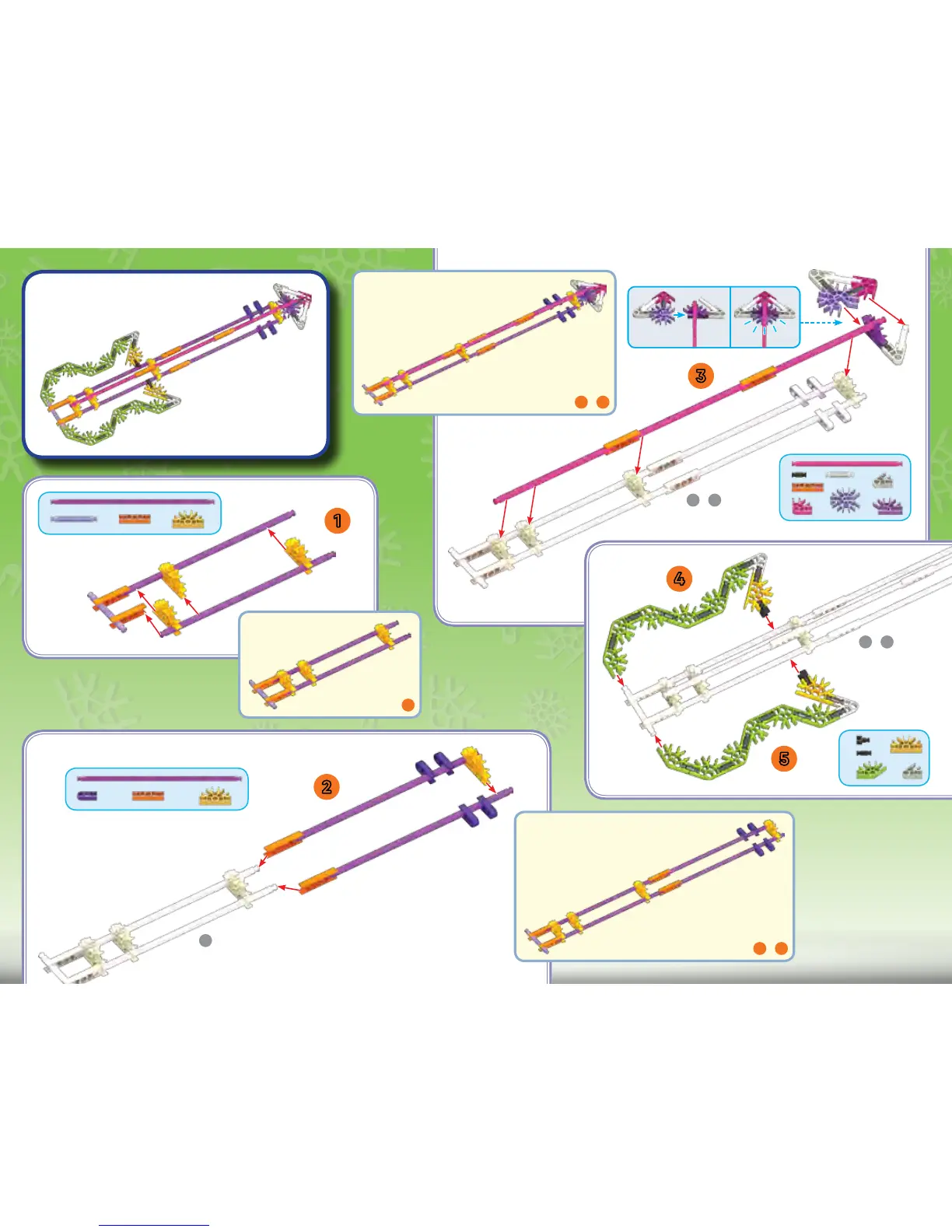 1

2

3

4

5